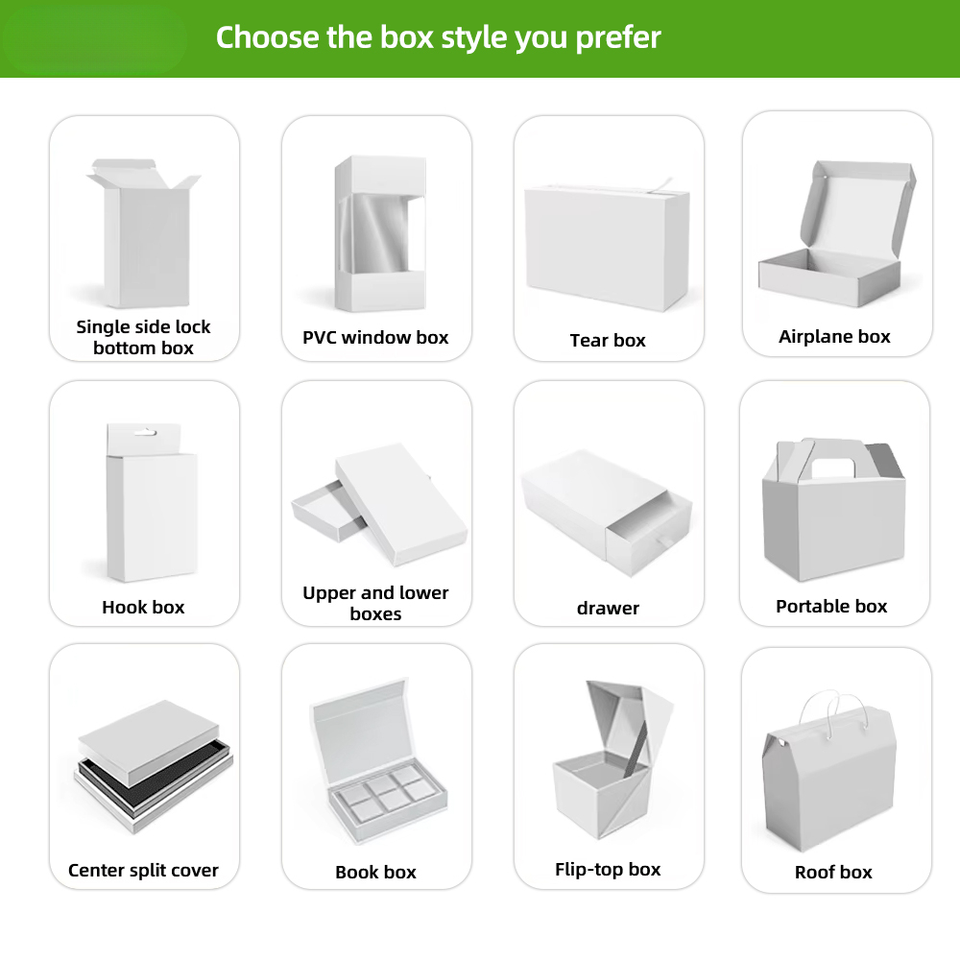 Choose the box style you prefer

Single side lock bottom box

PVC window box

Tear box

Airplane box

Hook box

Upper and lower boxes

drawer

Portable box

Center split cover

Book box

Flip-top box

Roof box