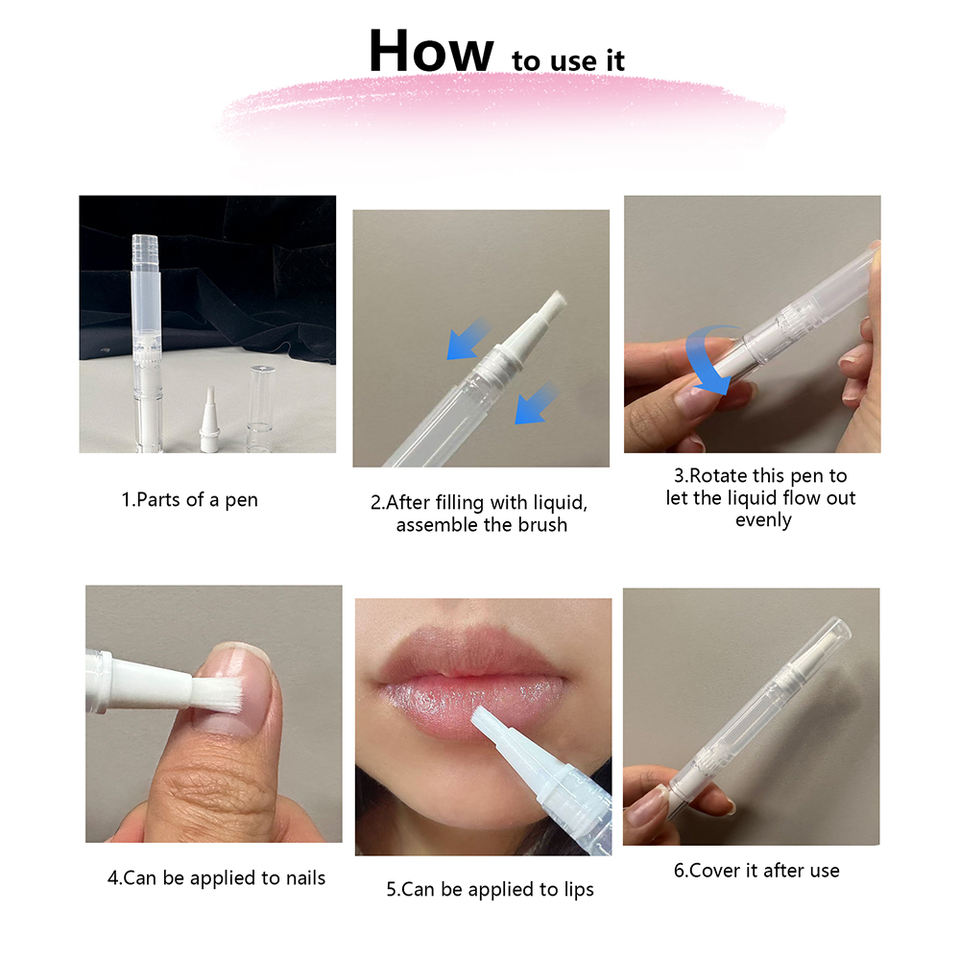 How to use it

1.Parts of a pen

2.After filling with liquid, assemble the brush

3.Rotate this pen to let the liquid flow out evenly

4.Can be applied to nails

5.Can be applied to lips

6.Cover it after use