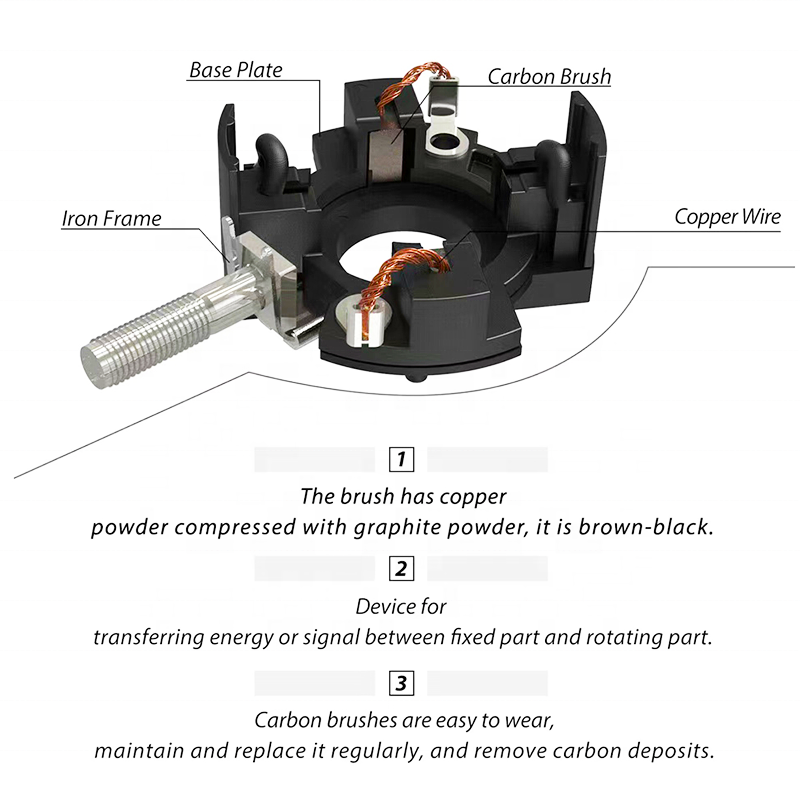 Base Plate

Carbon Brush

Iron Frame

Copper Wire

1

The brush has copper powder compressed with graphite powder, it is brown-black.

2

Device for transferring energy or signal between fixed part and rotating part.

3

Carbon brushes are easy to wear, maintain and replace it regularly, and remove carbon deposits.