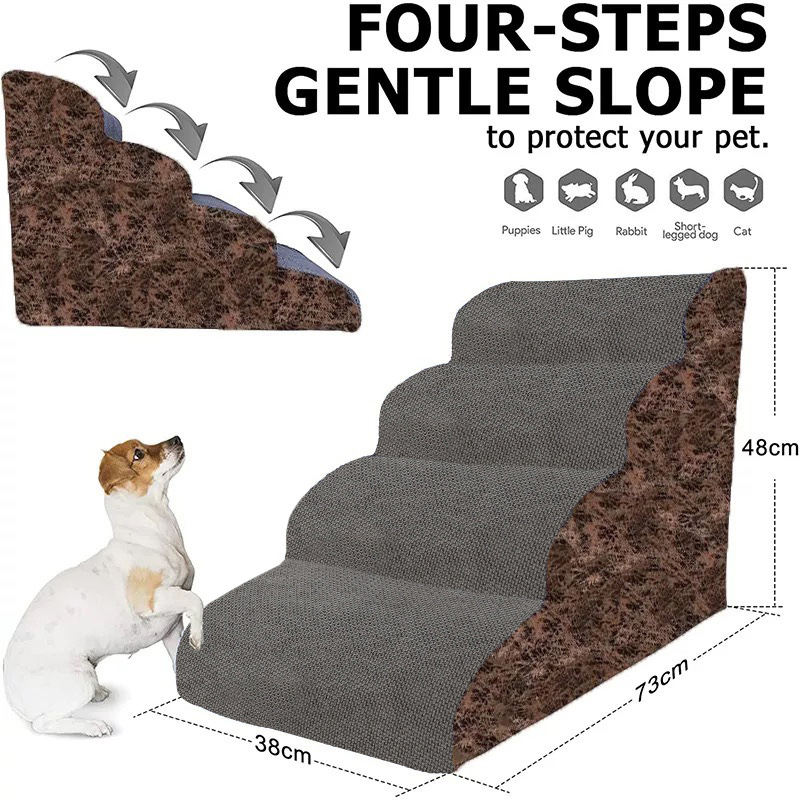 FOUR-STEPS GENTLE SLOPE
to protect your pet.

Puppies Little Pig Rabbit Short-legged dog Cat

48cm

73cm

38cm