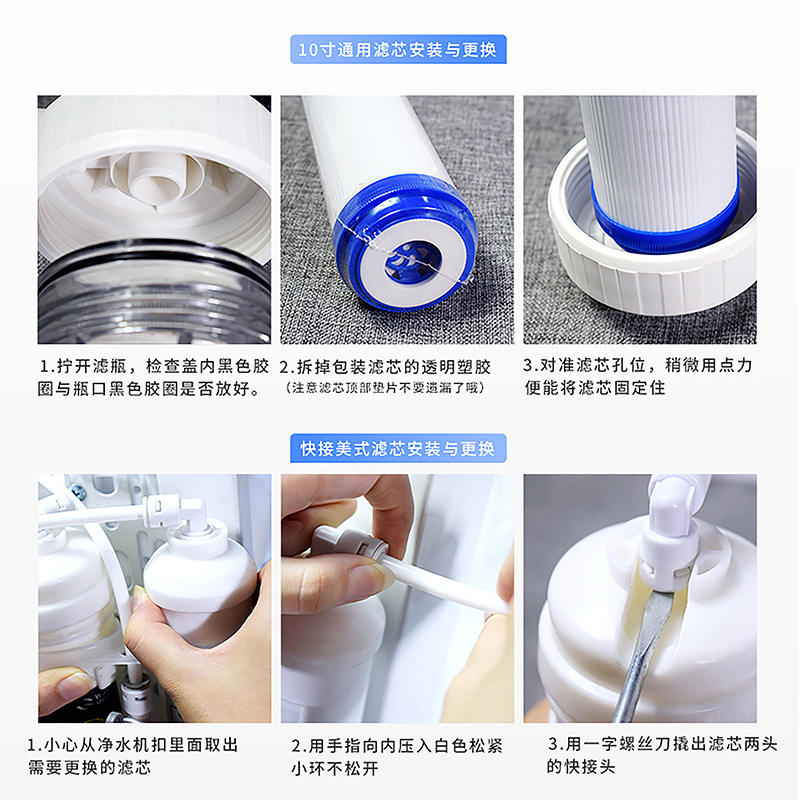 10寸通用滤芯安装与更换

1.拧开滤瓶，检查盖内黑色胶圈与瓶口黑色胶圈是否放好。

2.拆掉包装滤芯的透明塑胶
（注意滤芯顶部垫片不要遗漏了哦）

3.对准滤芯孔位，稍微用点力便能将滤芯固定住

快接美式滤芯安装与更换

1.小心从净水机扣里面取出需要更换的滤芯

2.用手指向内压入白色松紧小环不松开

3.用一字螺丝刀撬出滤芯两头的快接头