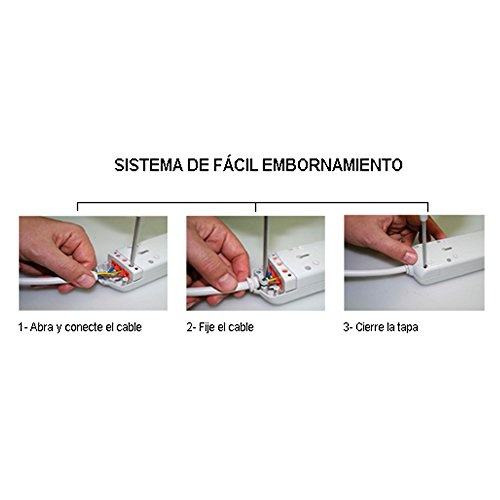 SISTEMA DE FÁCIL EMBORNAMIENTO

1- Abra y conecte el cable

2- Fije el cable

3- Cierre la tapa