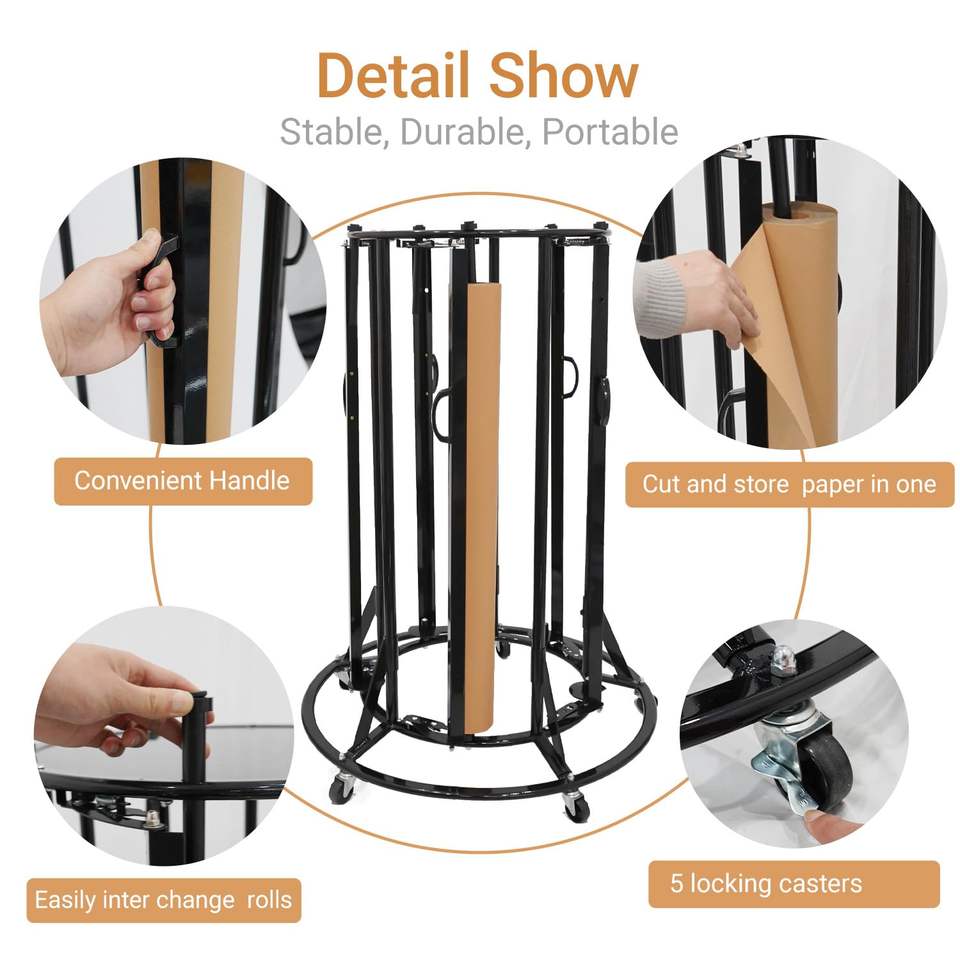 Detail Show
Stable, Durable, Portable

Convenient Handle

Cut and store paper in one

Easily inter change rolls

5 locking casters