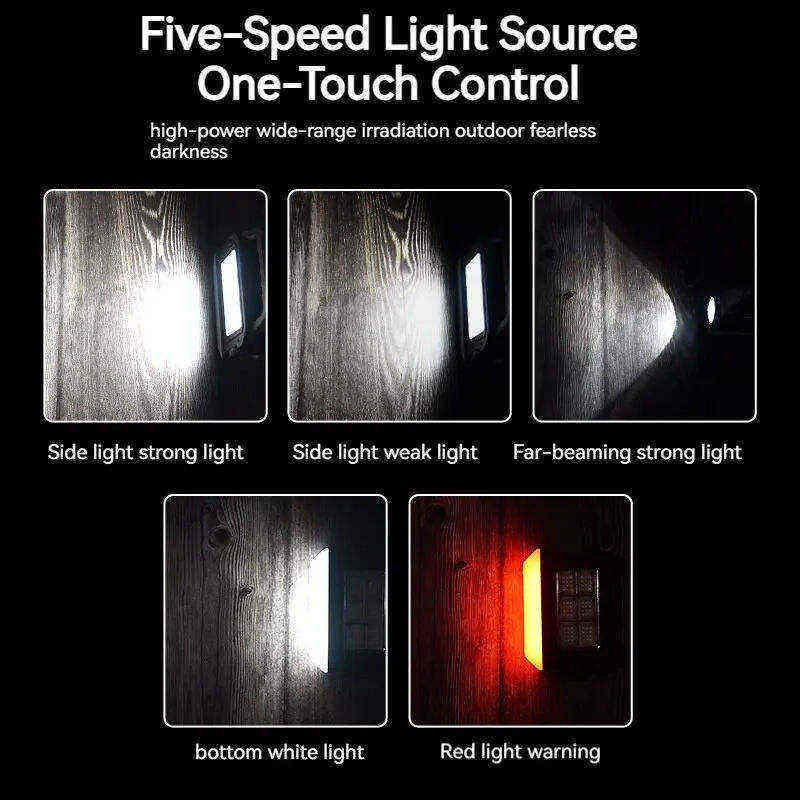 Five-Speed Light Source
One-Touch Control

high-power wide-range irradiation outdoor fearless darkness

Side light strong light

Side light weak light

Far-beaming strong light

bottom white light

Red light warning