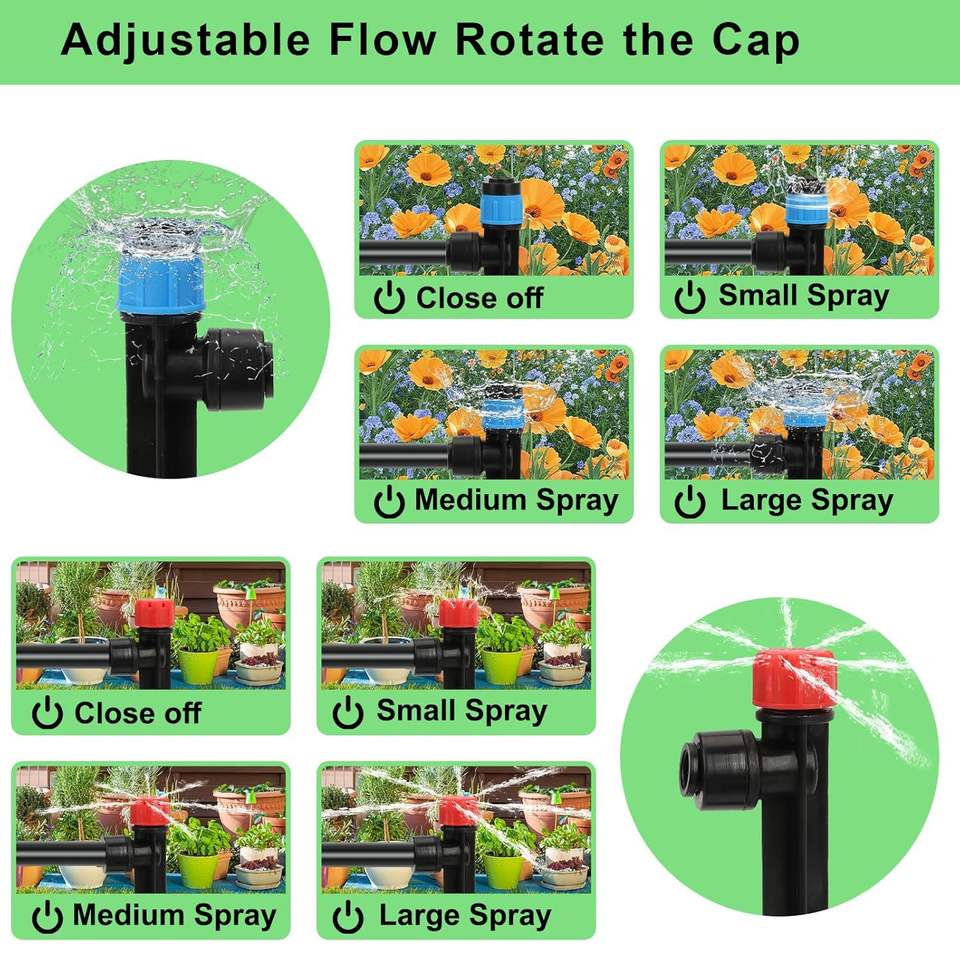 Adjustable Flow Rotate the Cap

Close off

Small Spray

Medium Spray

Large Spray

Close off

Small Spray

Medium Spray

Large Spray