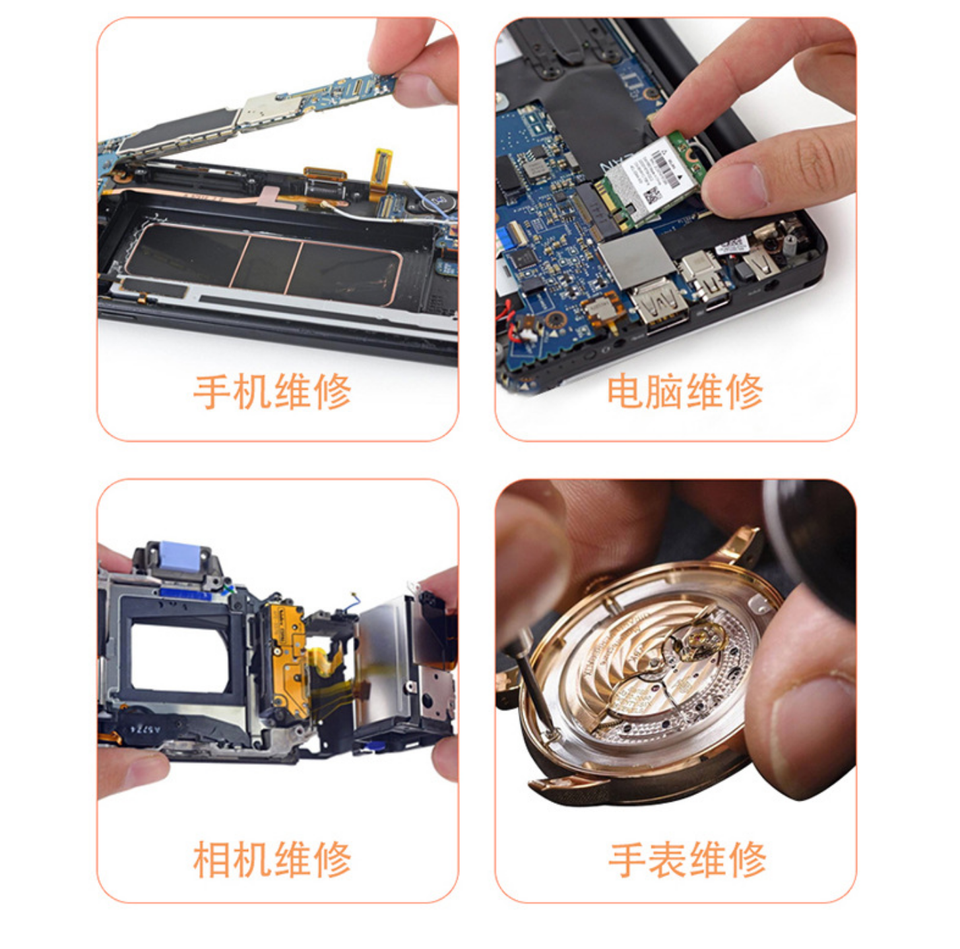 手机维修

电脑维修

相机维修

手表维修