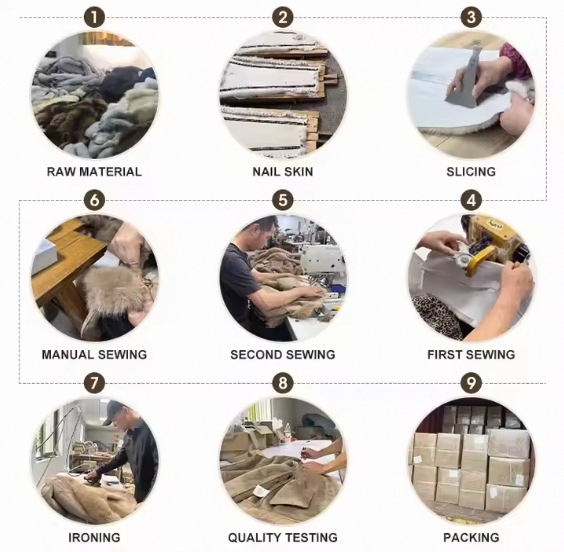 1
RAW MATERIAL

2
NAIL SKIN

3
SLICING

6
MANUAL SEWING

5
SECOND SEWING

4
FIRST SEWING

7
IRONING

8
QUALITY TESTING

9
PACKING