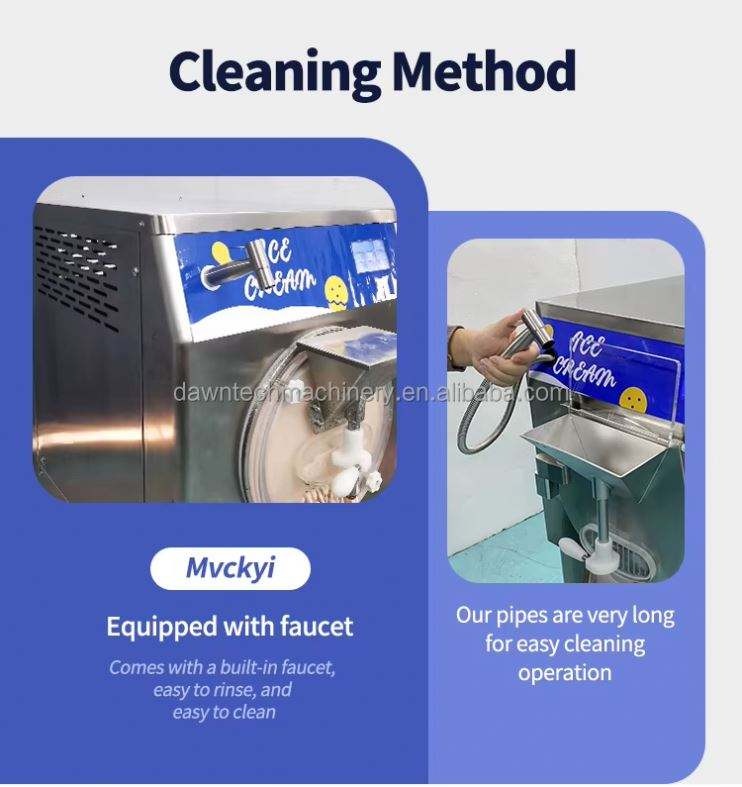 Cleaning Method

ICE CREAM

dawntechmachinery.en.alibaba.com

ICE CREAM

Mvckyi

Equipped with faucet

Comes with a built-in faucet, easy to rinse, and easy to clean

Our pipes are very long for easy cleaning operation