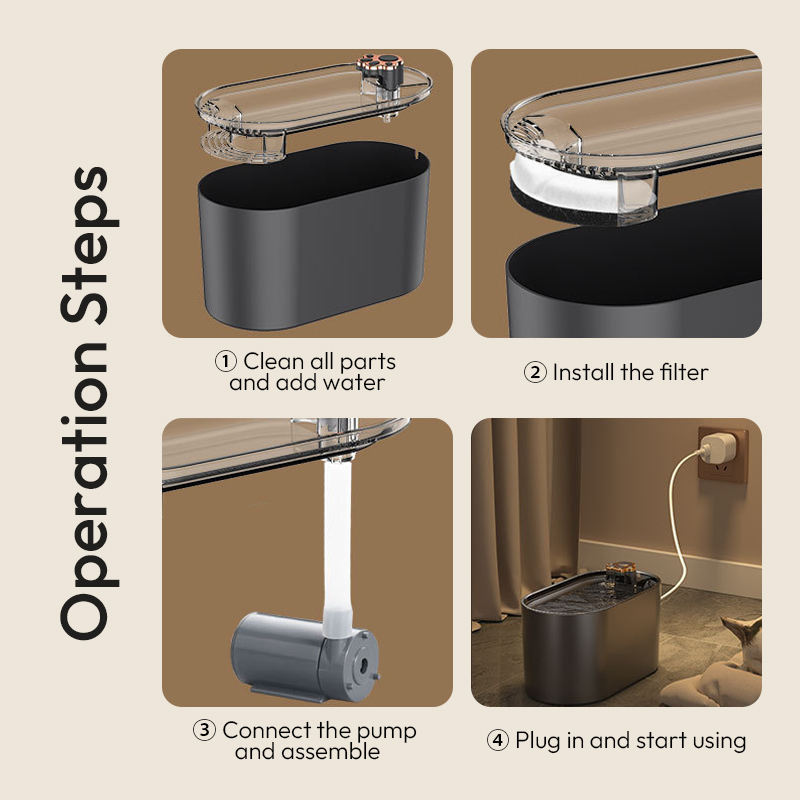 Operation Steps

① Clean all parts and add water

② Install the filter

③ Connect the pump and assemble

④ Plug in and start using