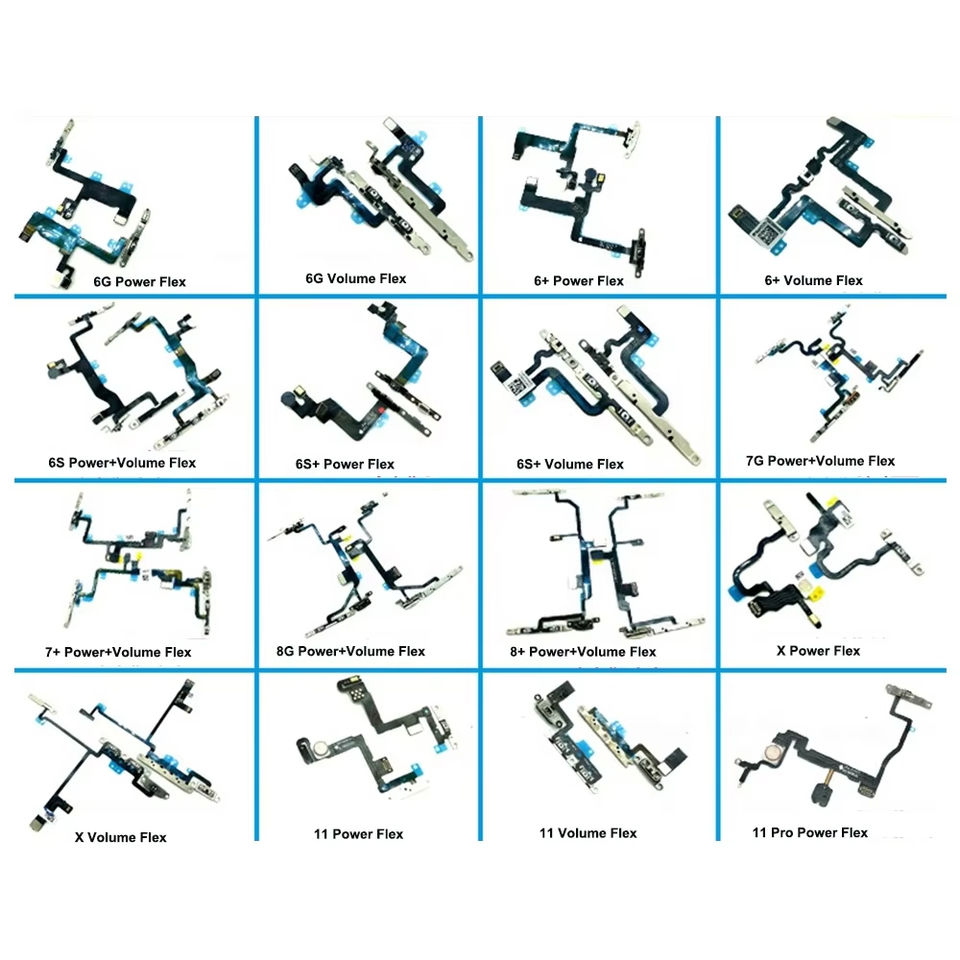 6G Power Flex

6G Volume Flex

6+ Power Flex

6+ Volume Flex

6S Power+Volume Flex

6S+ Power Flex

6S+ Volume Flex

7G Power+Volume Flex

7+ Power+Volume Flex

8G Power+Volume Flex

8+ Power+Volume Flex

X Power Flex

X Volume Flex

11 Power Flex

11 Volume Flex

11 Pro Power Flex