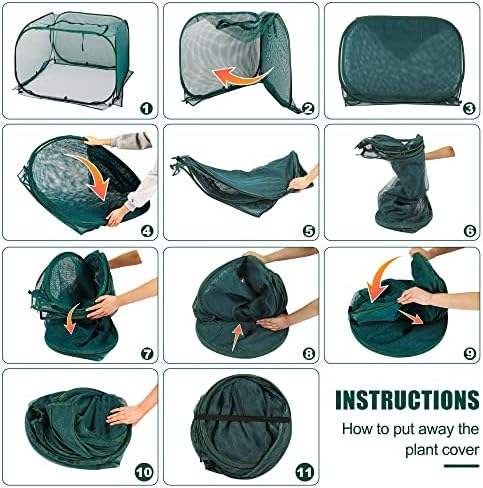 1

2

3

4

5

6

7

8

9

10

11

INSTRUCTIONS

How to put away the plant cover