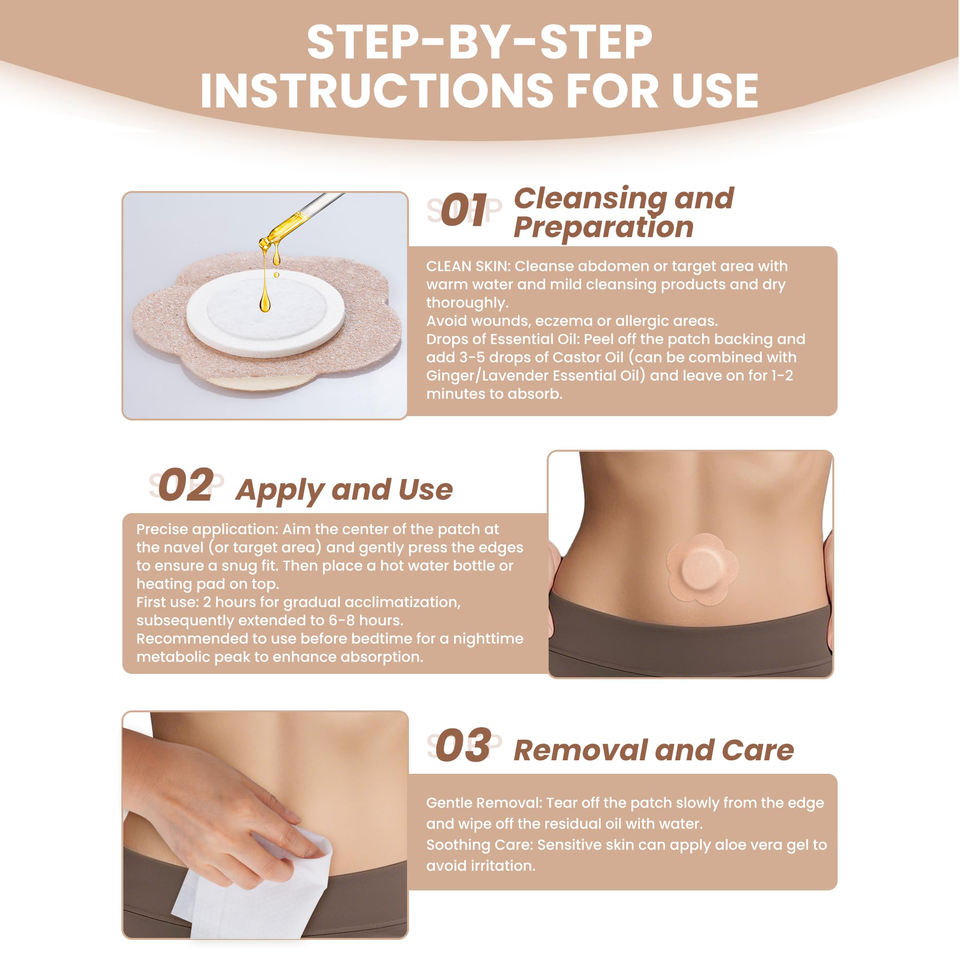 STEP-BY-STEP INSTRUCTIONS FOR USE

STEP 01 Cleansing and Preparation

CLEAN SKIN: Cleanse abdomen or target area with warm water and mild cleansing products and dry thoroughly.
Avoid wounds, eczema or allergic areas.
Drops of Essential Oil: Peel off the patch backing and add 3-5 drops of Castor Oil (can be combined with Ginger/Lavender Essential Oil) and leave on for 1-2 minutes to absorb.

STEP 02 Apply and Use

Precise application: Aim the center of the patch at the navel (or target area) and gently press the edges to ensure a snug fit. Then place a hot water bottle or heating pad on top.
First use: 2 hours for gradual acclimatization, subsequently extended to 6-8 hours.
Recommended to use before bedtime for a nighttime metabolic peak to enhance absorption.

STEP 03 Removal and Care

Gentle Removal: Tear off the patch slowly from the edge and wipe off the residual oil with water.
Soothing Care: Sensitive skin can apply aloe vera gel to avoid irritation.