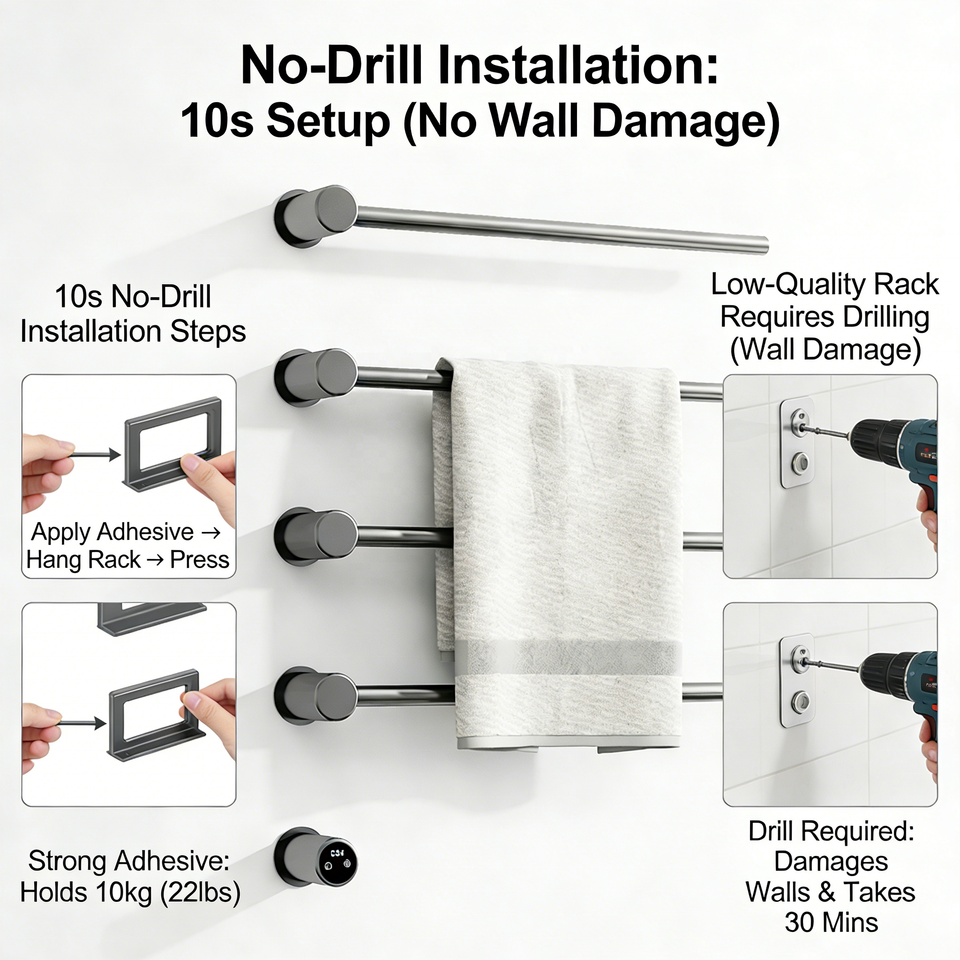 No-Drill Installation:
10s Setup (No Wall Damage)

10s No-Drill Installation Steps

Apply Adhesive → Hang Rack → Press

Strong Adhesive: Holds 10kg (22lbs)

Low-Quality Rack Requires Drilling (Wall Damage)

Drill Required: Damages Walls & Takes 30 Mins