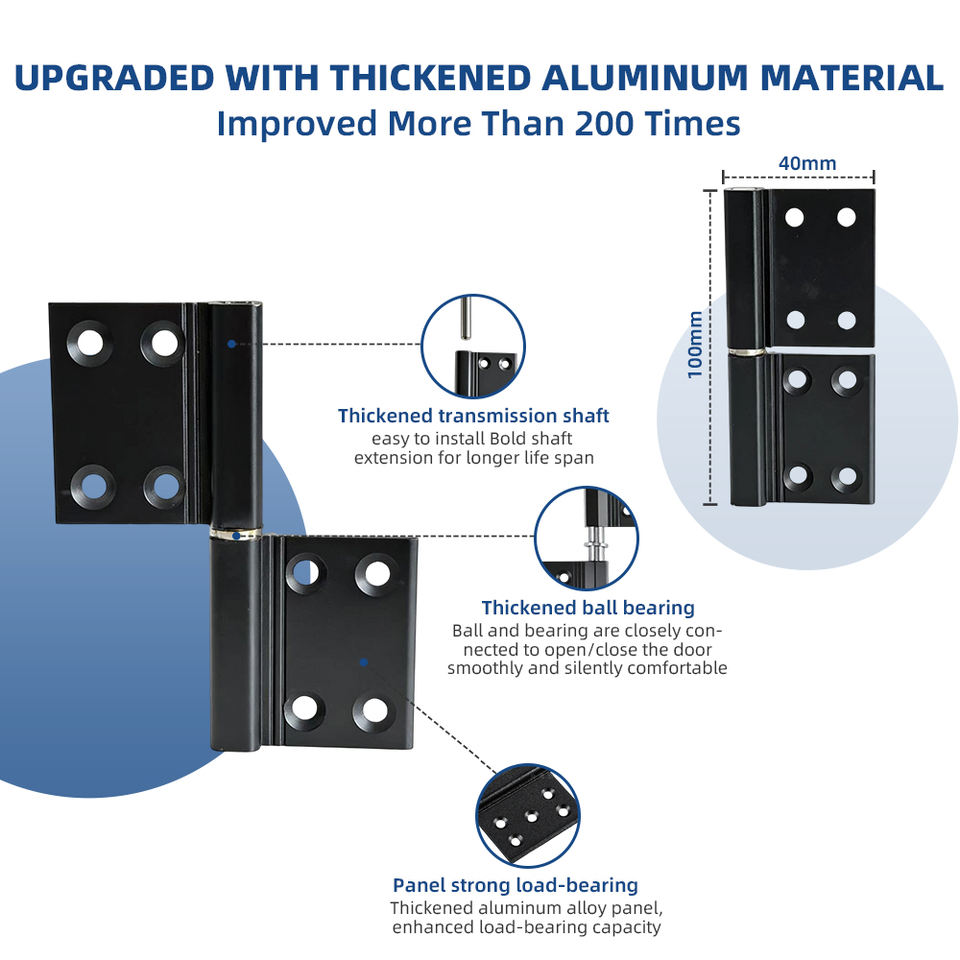 UPGRADED WITH THICKENED ALUMINUM MATERIAL
Improved More Than 200 Times

40mm

100mm

Thickened transmission shaft
easy to install Bold shaft extension for longer life span

Thickened ball bearing
Ball and bearing are closely connected to open/close the door smoothly and silently comfortable

Panel strong load-bearing
Thickened aluminum alloy panel, enhanced load-bearing capacity