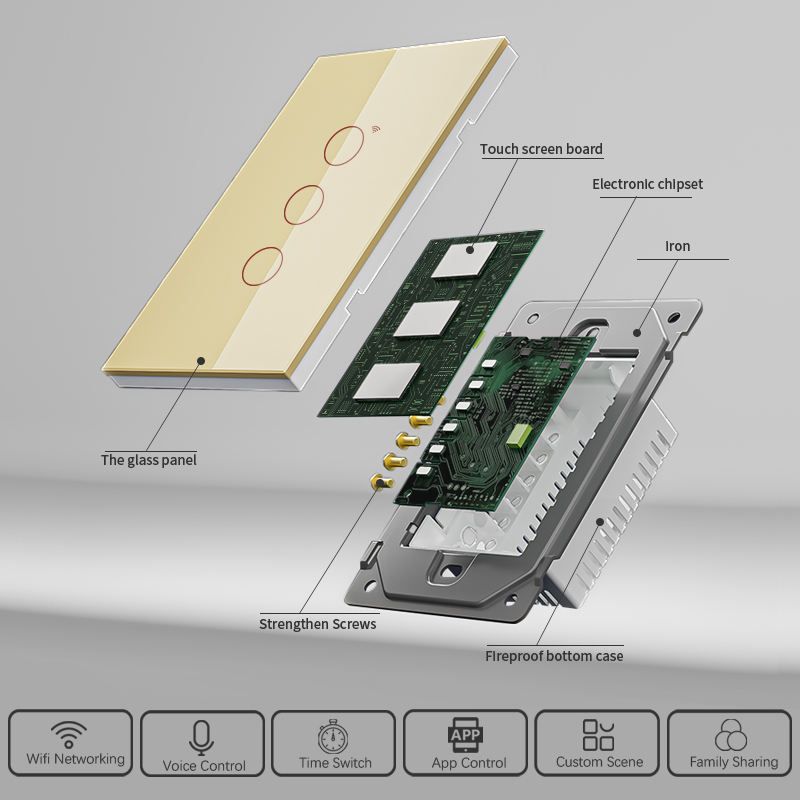 Touch screen board

Electronic chipset

Iron

The glass panel

Strengthen Screws

Fireproof bottom case

Wifi Networking

Voice Control

Time Switch

APP

App Control

Custom Scene

Family Sharing