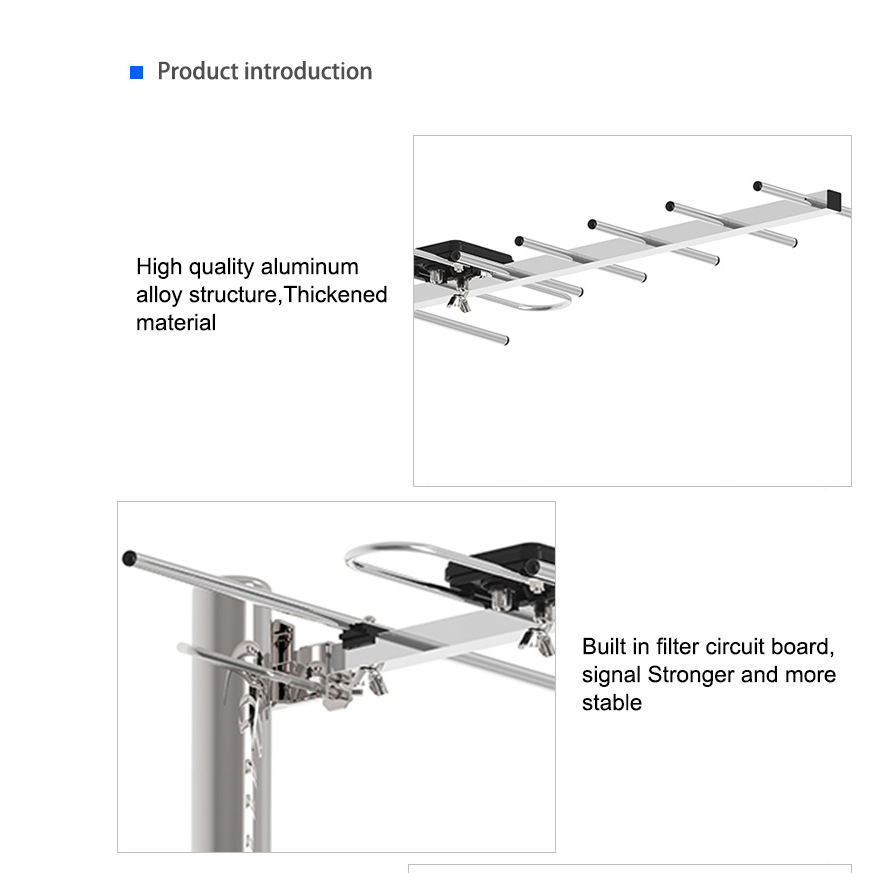 Product introduction

High quality aluminum alloy structure,Thickened material

Built in filter circuit board, signal Stronger and more stable