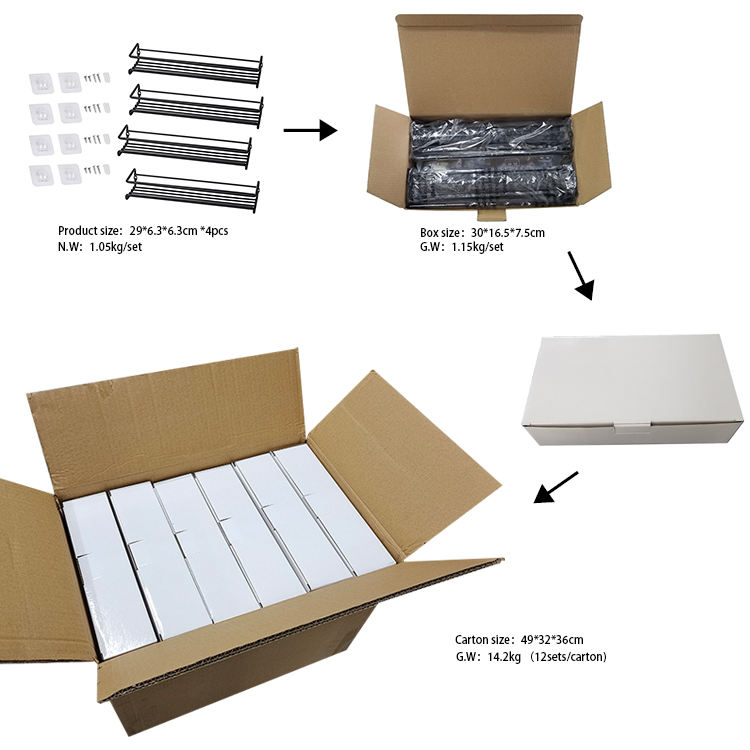 Product size: 29*6.3*6.3cm *4pcs
N.W: 1.05kg/set

Box size: 30*16.5*7.5cm
G.W: 1.15kg/set

Carton size: 49*32*36cm
G.W: 14.2kg (12sets/carton)