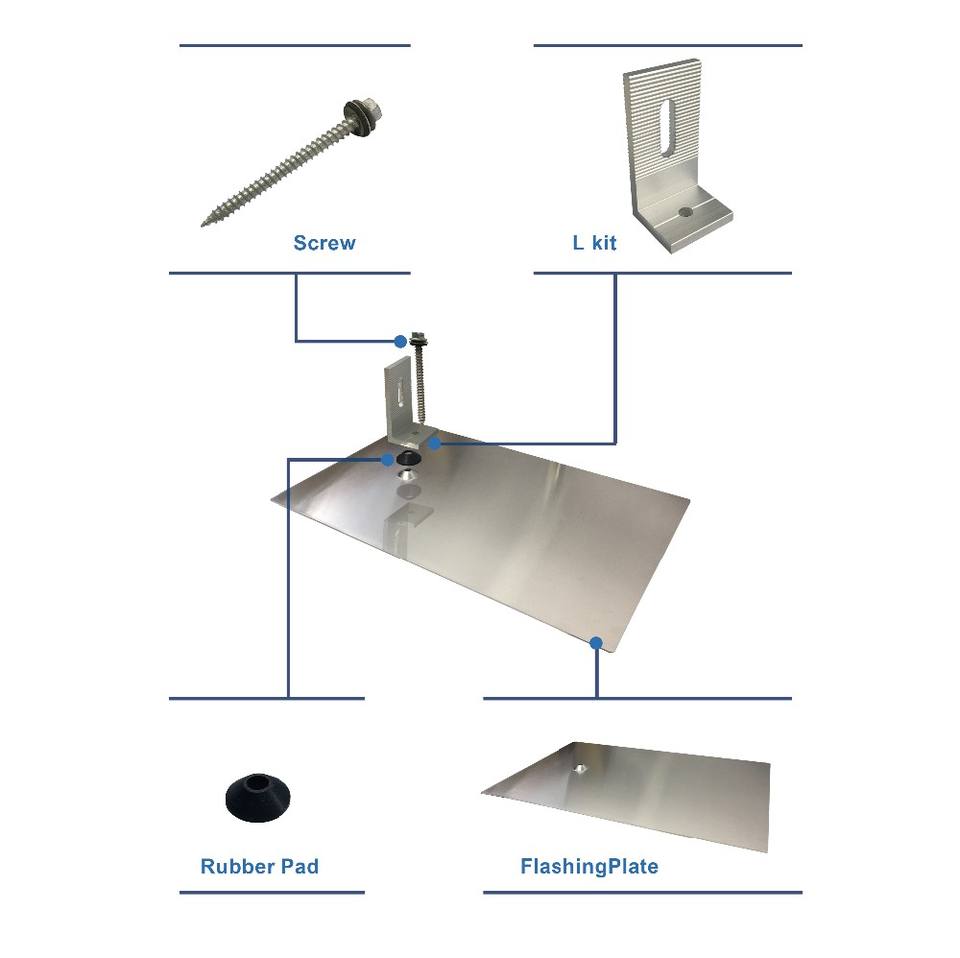 Screw

L kit

Rubber Pad

FlashingPlate