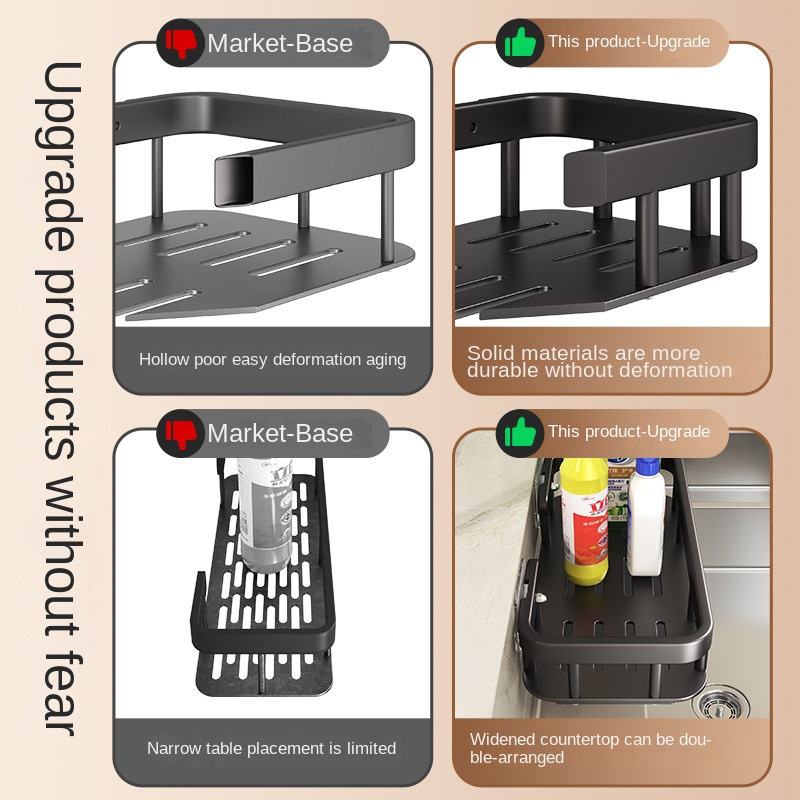 Upgrade products without fear

Market-Base

Hollow poor easy deformation aging

This product-Upgrade

Solid materials are more durable without deformation

Market-Base

Narrow table placement is limited

This product-Upgrade

Widened countertop can be double-arranged