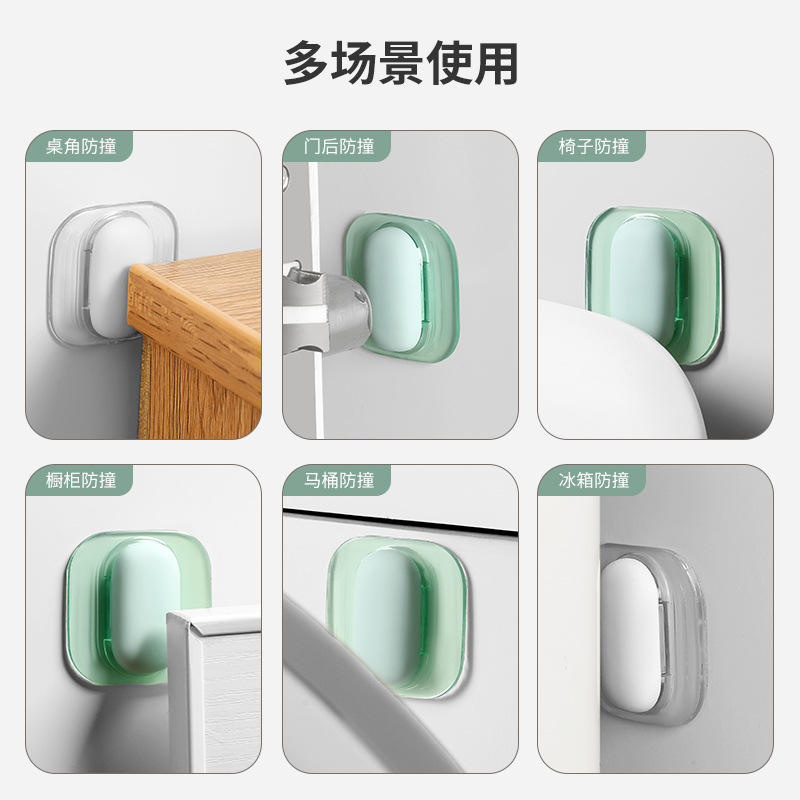 多场景使用

桌角防撞

门后防撞

椅子防撞

橱柜防撞

马桶防撞

冰箱防撞