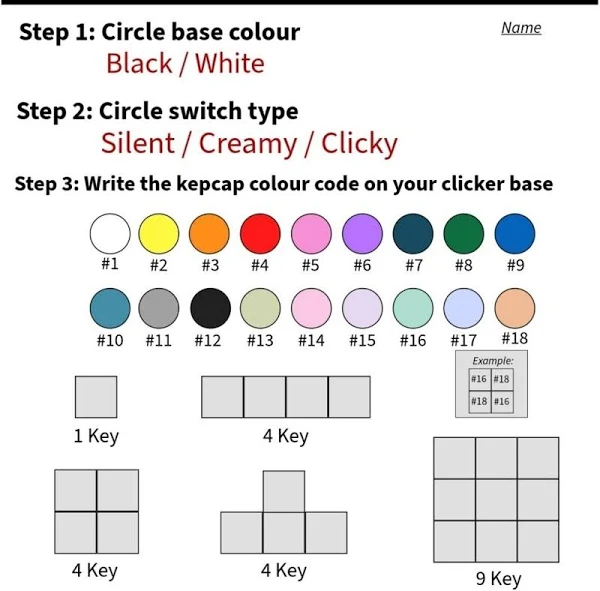 Step 1: Circle base colour

Name

Black / White

Step 2: Circle switch type

Silent / Creamy / Clicky

Step 3: Write the kepcap colour code on your clicker base

#1 #2 #3 #4 #5 #6 #7 #8 #9

#10 #11 #12 #13 #14 #15 #16 #17 #18

Example:

| #16 | #18 |
|---|---|
| #18 | #16 |

1 Key

4 Key

4 Key

4 Key

9 Key