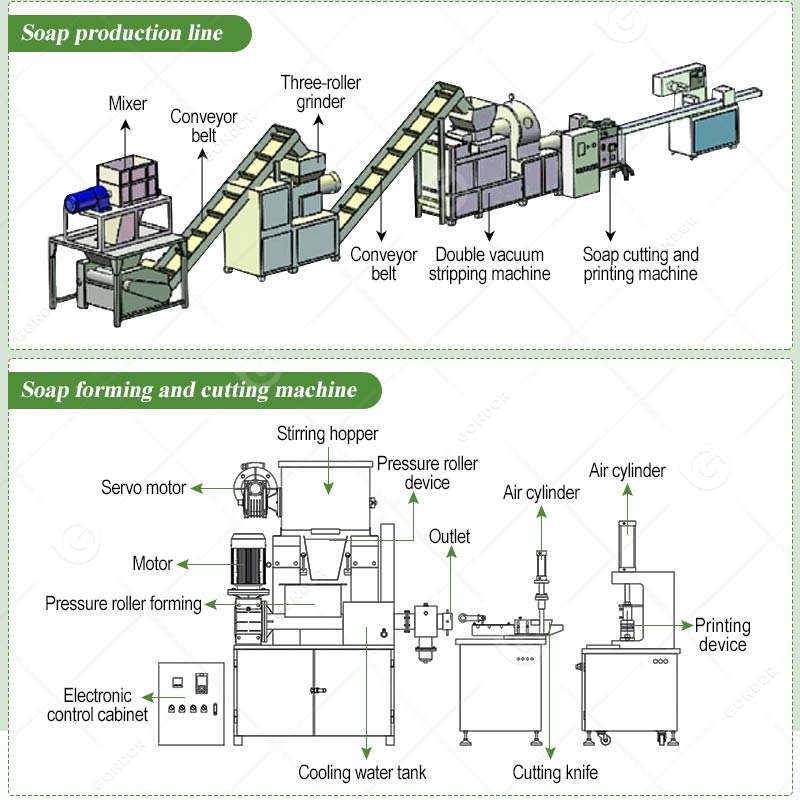 Soap production line

Mixer

Conveyor belt

Three-roller grinder

Conveyor belt

Double vacuum stripping machine

Soap cutting and printing machine

Soap forming and cutting machine

Stirring hopper

Servo motor

Pressure roller device

Air cylinder

Air cylinder

Outlet

Motor

Pressure roller forming

Printing device

Electronic control cabinet

Cooling water tank

Cutting knife