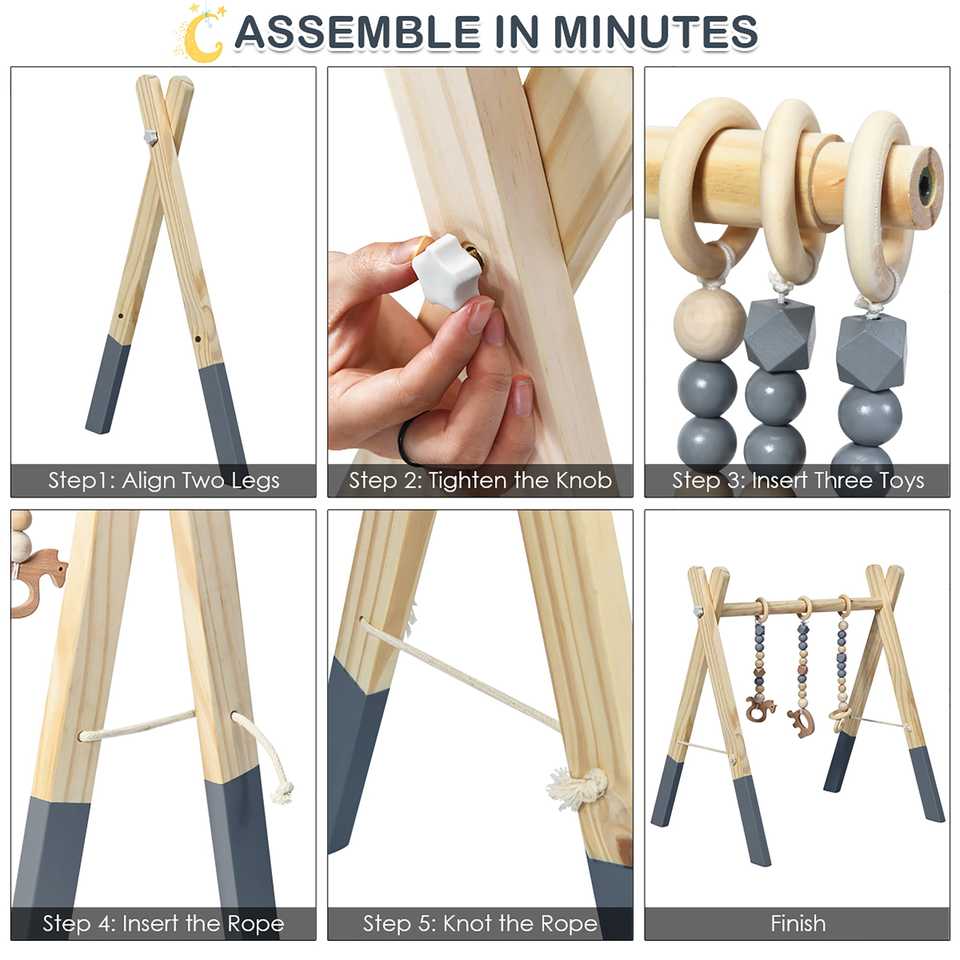 ASSEMBLE IN MINUTES

Step1: Align Two Legs

Step 2: Tighten the Knob

Step 3: Insert Three Toys

Step 4: Insert the Rope

Step 5: Knot the Rope

Finish