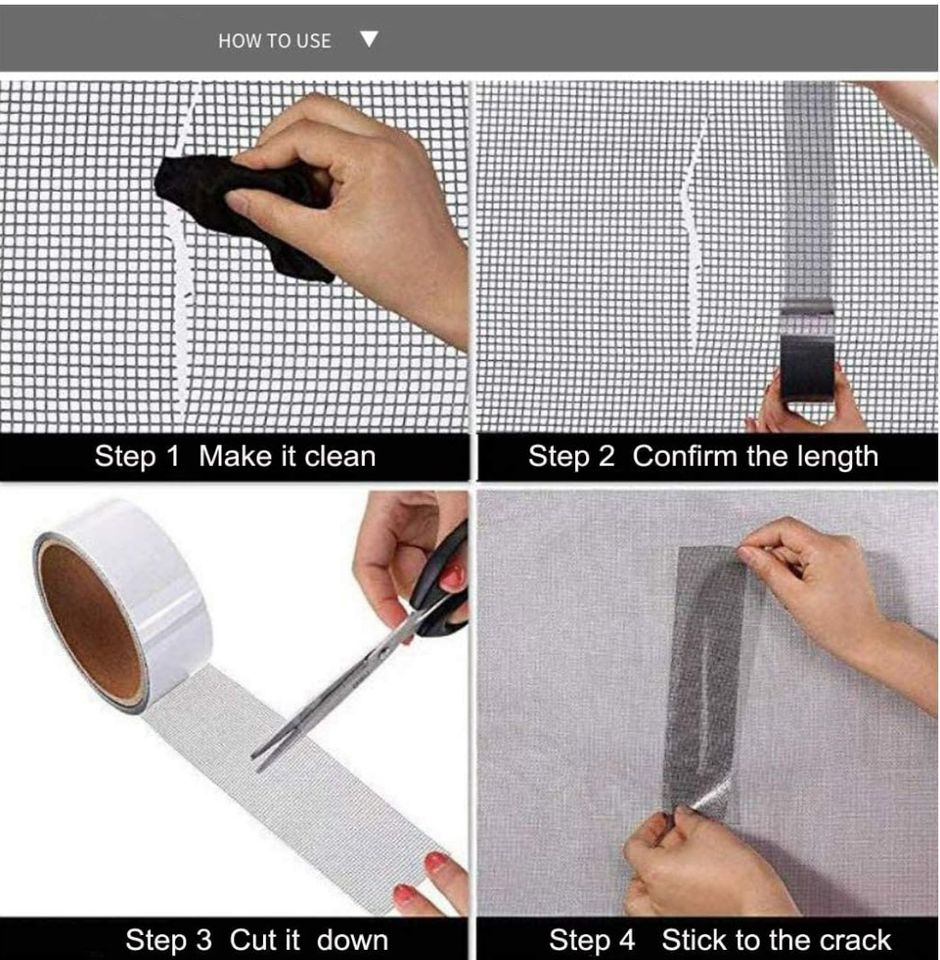 HOW TO USE

Step 1 Make it clean

Step 2 Confirm the length

Step 3 Cut it down

Step 4 Stick to the crack