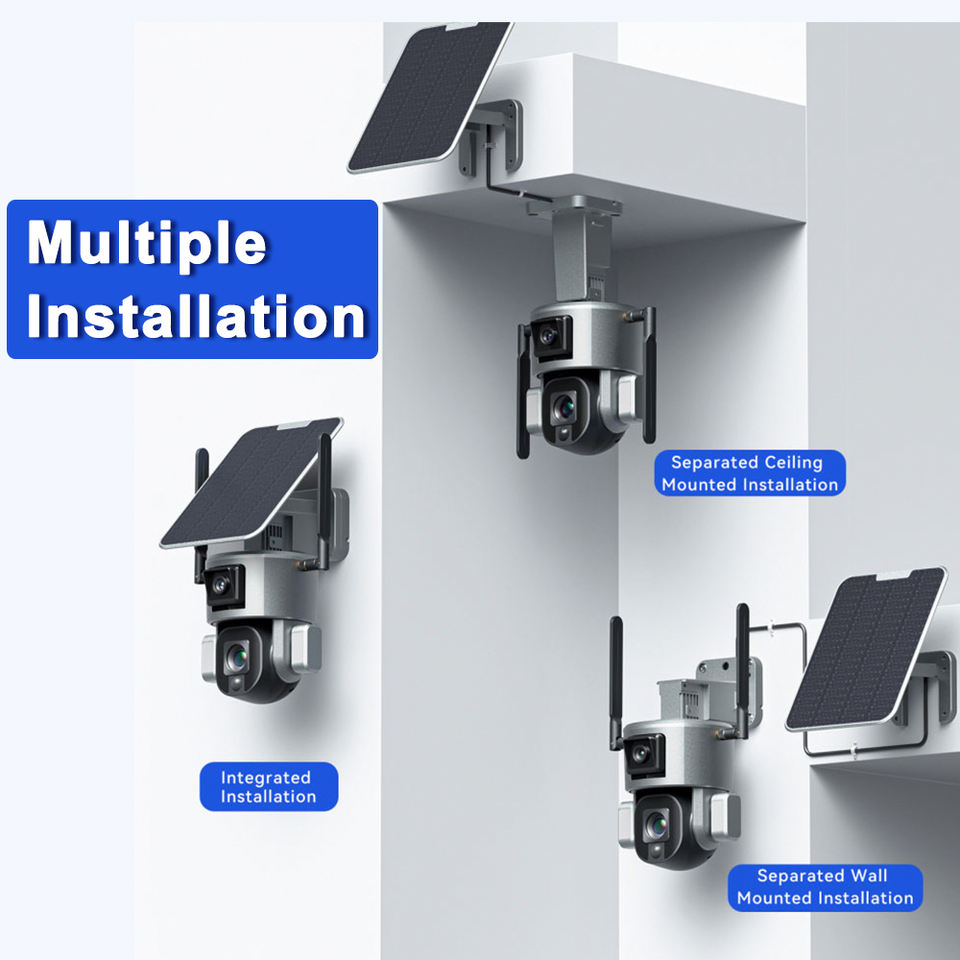 Multiple Installation

Separated Ceiling Mounted Installation

Integrated Installation

Separated Wall Mounted Installation