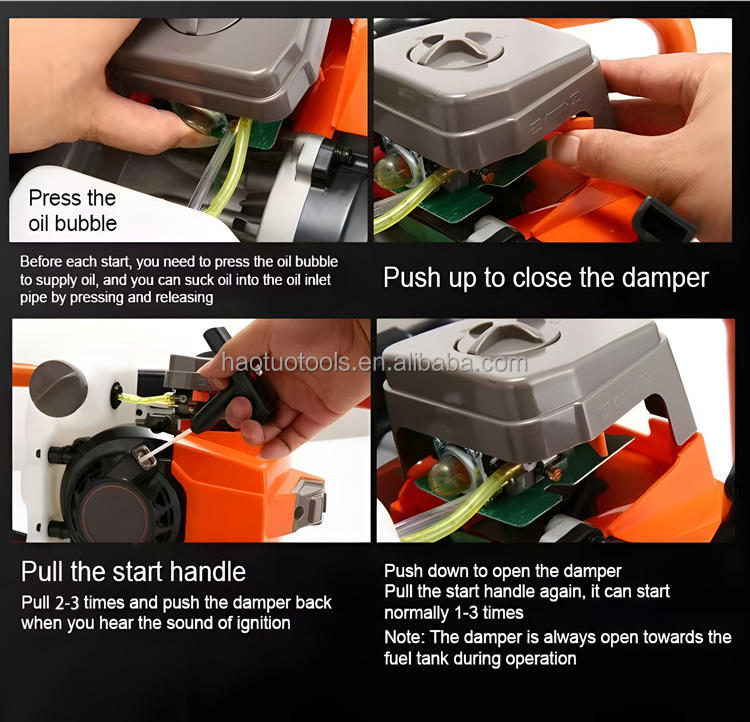 Press the oil bubble

Before each start, you need to press the oil bubble to supply oil, and you can suck oil into the oil inlet pipe by pressing and releasing

Push up to close the damper

Pull the start handle

Pull 2-3 times and push the damper back when you hear the sound of ignition

Push down to open the damper
Pull the start handle again, it can start normally 1-3 times

Note: The damper is always open towards the fuel tank during operation

haotuotools.en.alibaba.com