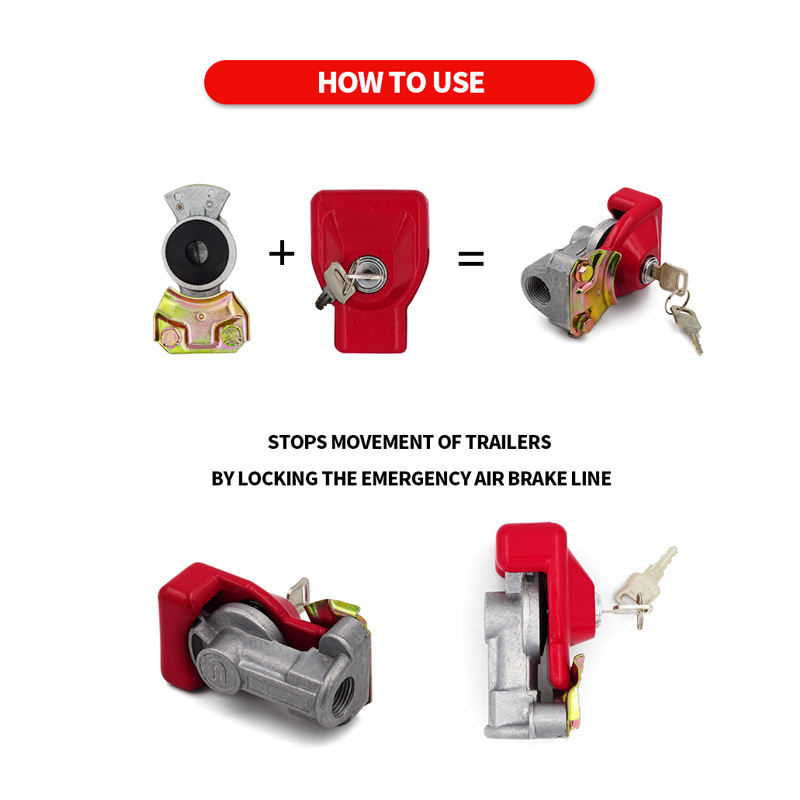 HOW TO USE

+ =

STOPS MOVEMENT OF TRAILERS
BY LOCKING THE EMERGENCY AIR BRAKE LINE