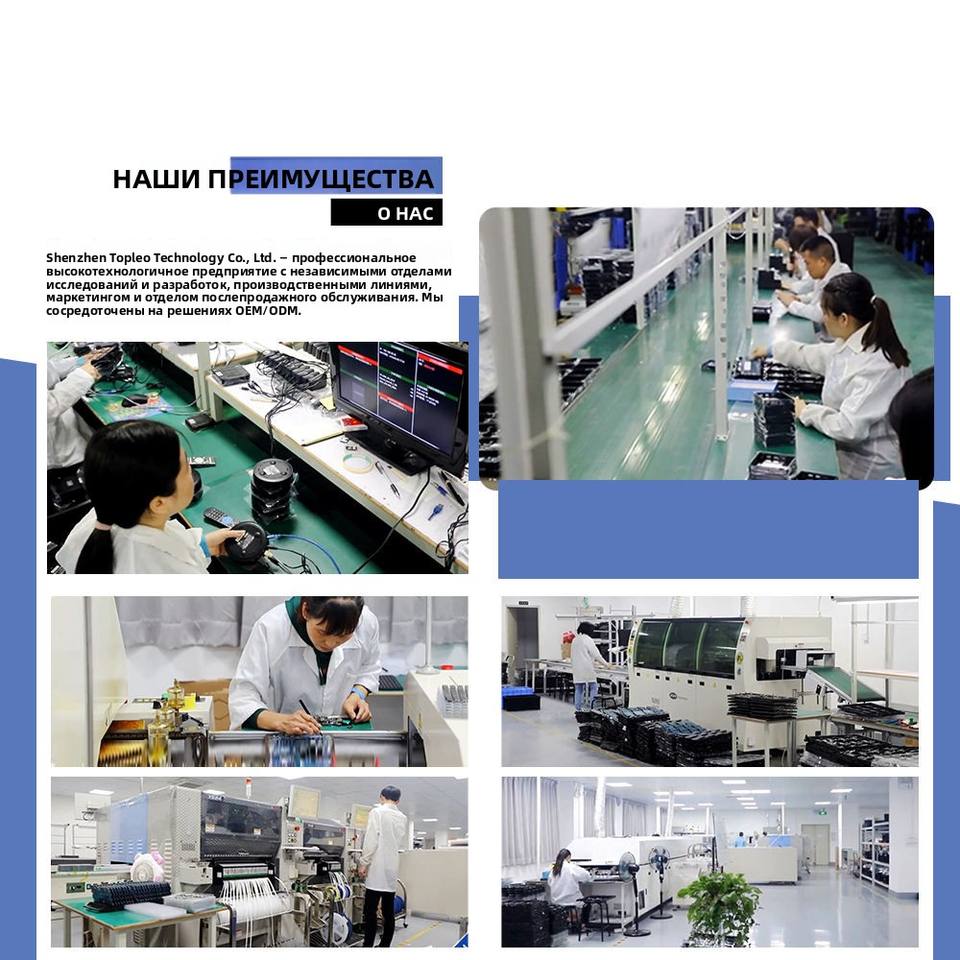 НАШИ ПРЕИМУЩЕСТВА

О НАС

Shenzhen Topleo Technology Co., Ltd. – профессиональное высокотехнологичное предприятие с независимыми отделами исследований и разработок, производственными линиями, маркетингом и отделом послепродажного обслуживания. Мы сосредоточены на решениях OEM/ODM.