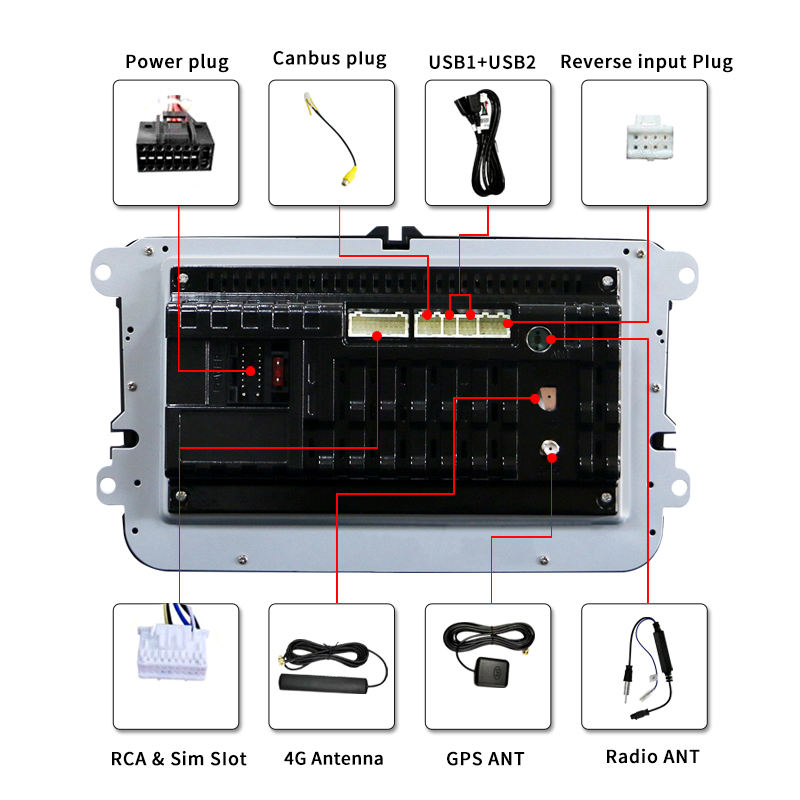 Power plug

Canbus plug

USB1+USB2

Reverse input Plug

RCA & Sim Slot

4G Antenna

GPS ANT

Radio ANT