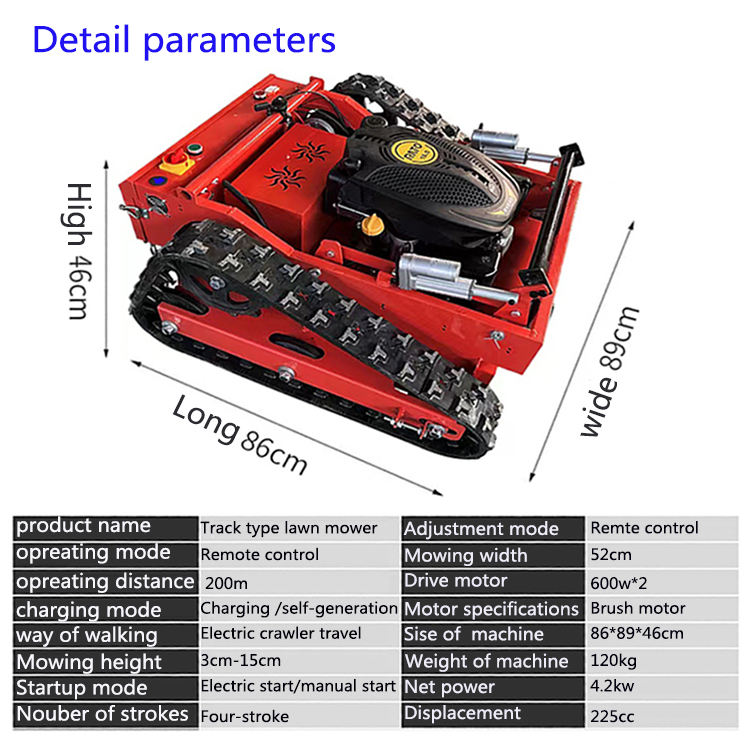 Detail parameters

High 46cm

Long 86cm

wide 89cm

| product name | Track type lawn mower | Adjustment mode | Remte control |
|---|---|---|---|
| opreating mode | Remote control | Mowing width | 52cm |
| opreating distance | 200m | Drive motor | 600w*2 |
| charging mode | Charging /self-generation | Motor specifications | Brush motor |
| way of walking | Electric crawler travel | Sise of machine | 86*89*46cm |
| Mowing height | 3cm-15cm | Weight of machine | 120kg |
| Startup mode | Electric start/manual start | Net power | 4.2kw |
| Nouber of strokes | Four-stroke | Displacement | 225cc |