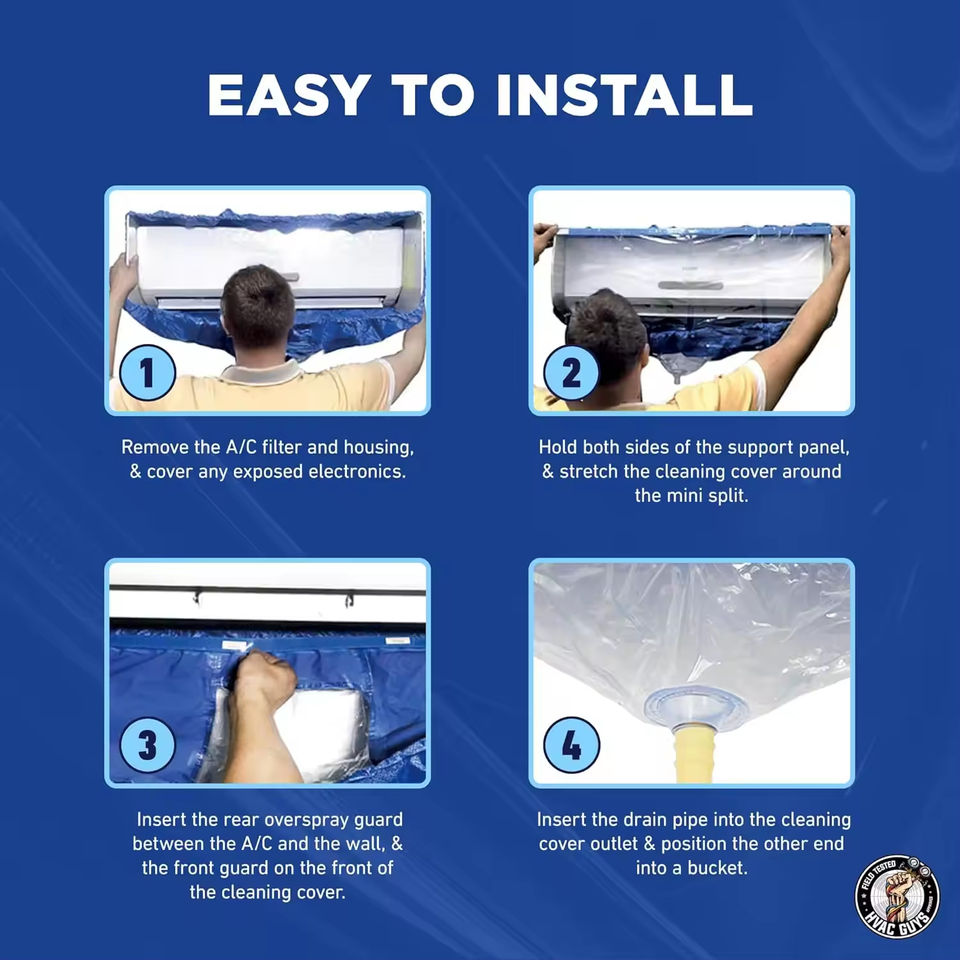 EASY TO INSTALL

1

Remove the A/C filter and housing, & cover any exposed electronics.

2

Hold both sides of the support panel, & stretch the cleaning cover around the mini split.

3

Insert the rear overspray guard between the A/C and the wall, & the front guard on the front of the cleaning cover.

4

Insert the drain pipe into the cleaning cover outlet & position the other end into a bucket.

FIELD TESTED HVAC GUYS