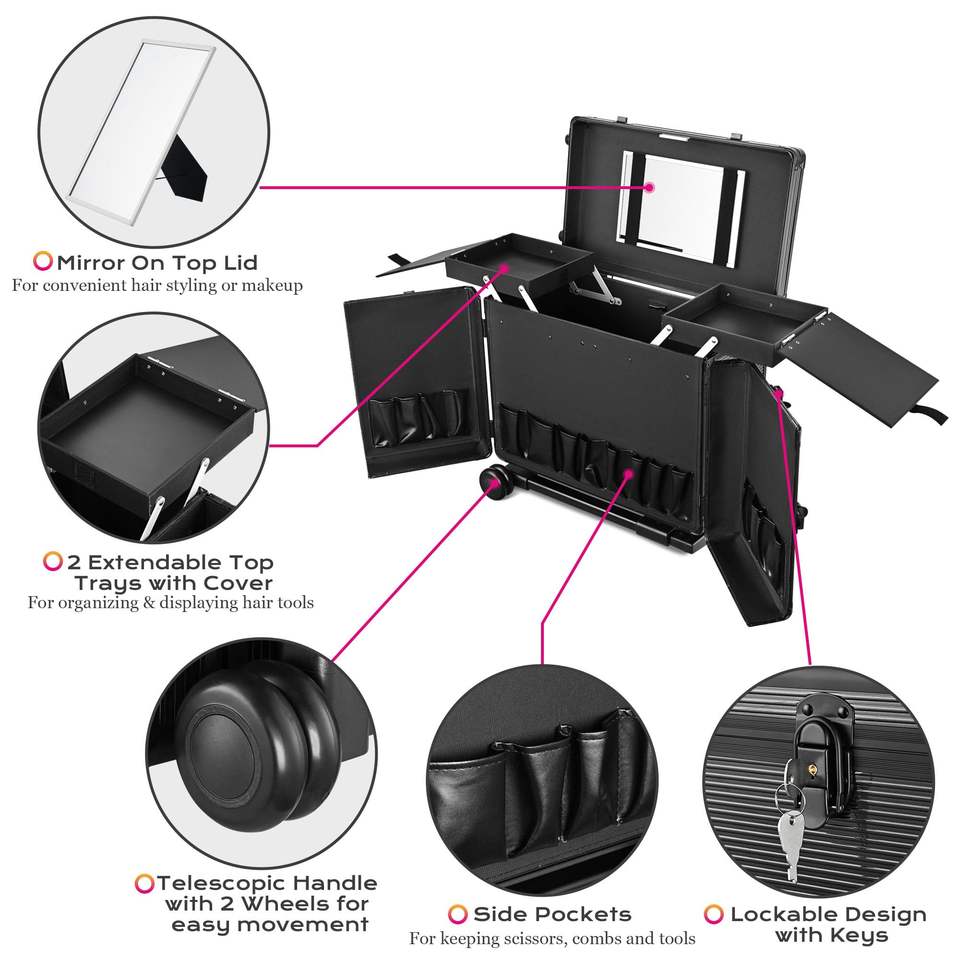 Mirror On Top Lid
For convenient hair styling or makeup

2 Extendable Top Trays with Cover
For organizing & displaying hair tools

Telescopic Handle with 2 Wheels for easy movement

Side Pockets
For keeping scissors, combs and tools

Lockable Design with Keys