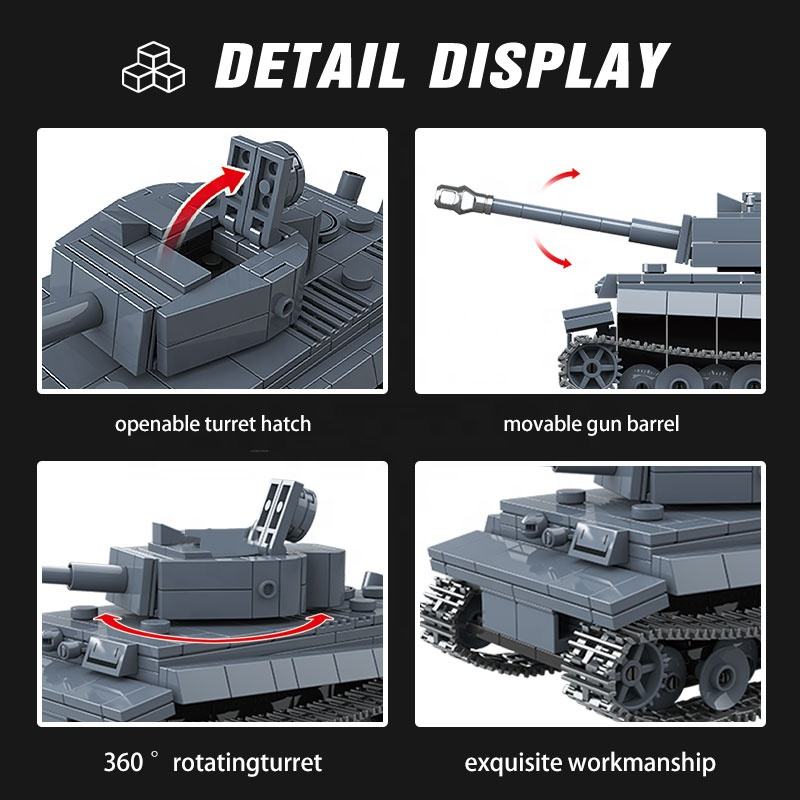 DETAIL DISPLAY

openable turret hatch

movable gun barrel

360 ° rotatingturret

exquisite workmanship