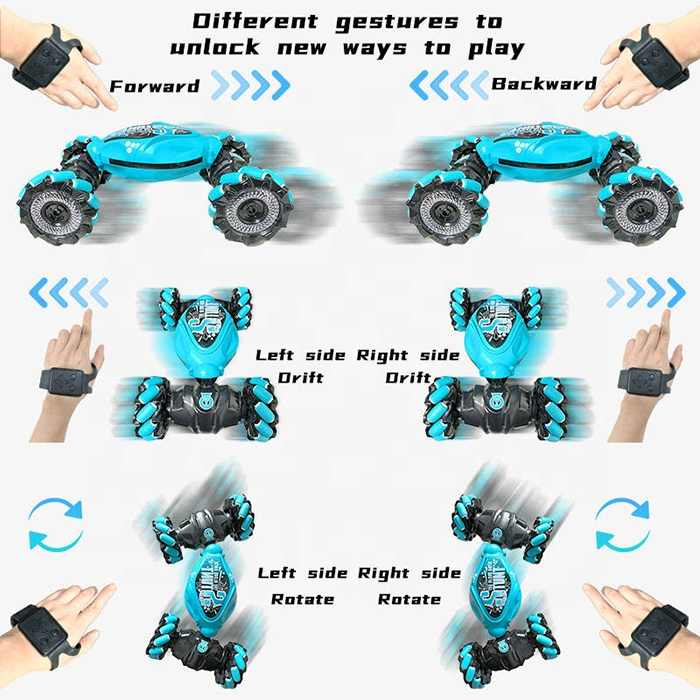 Different gestures to unlock new ways to play

Forward

Backward

Left side Drift

Right side Drift

Left side Rotate

Right side Rotate