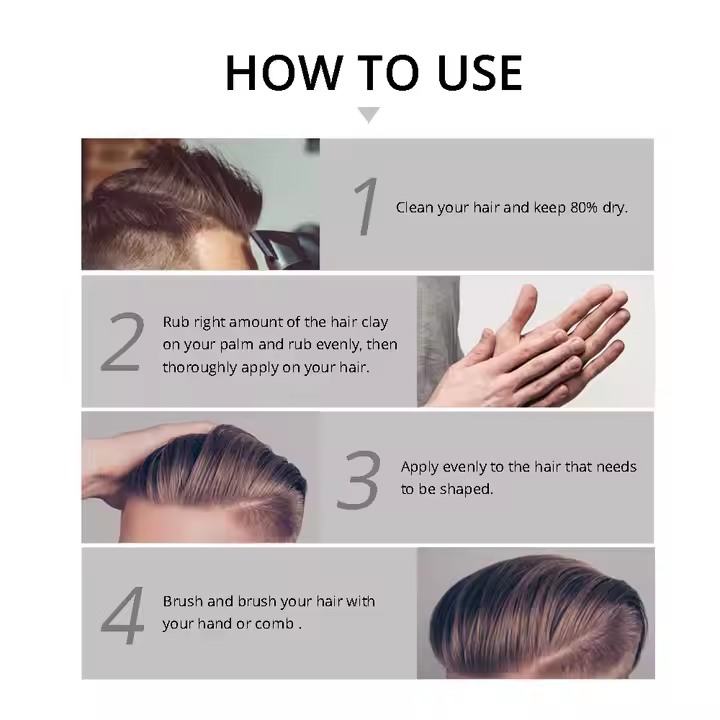 HOW TO USE

1
Clean your hair and keep 80% dry.

2
Rub right amount of the hair clay on your palm and rub evenly, then thoroughly apply on your hair.

3
Apply evenly to the hair that needs to be shaped.

4
Brush and brush your hair with your hand or comb .