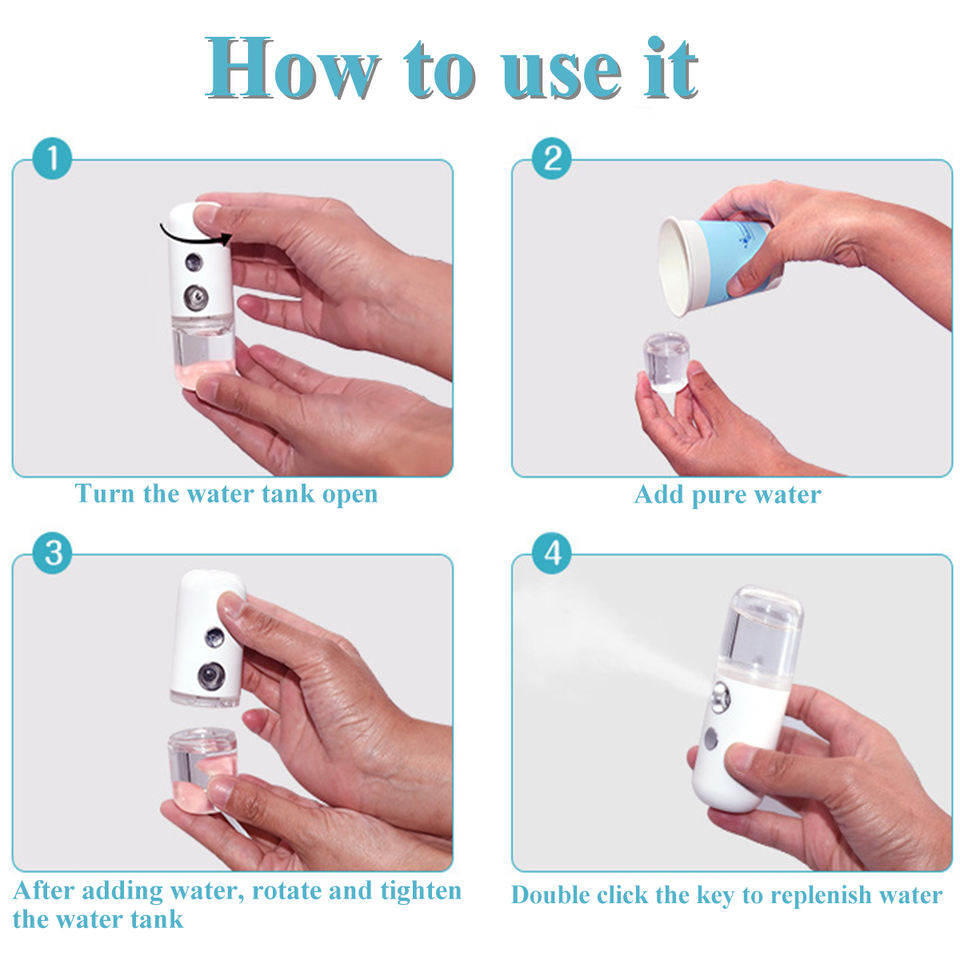 How to use it

1

Turn the water tank open

2

Add pure water

3

After adding water, rotate and tighten the water tank

4

Double click the key to replenish water