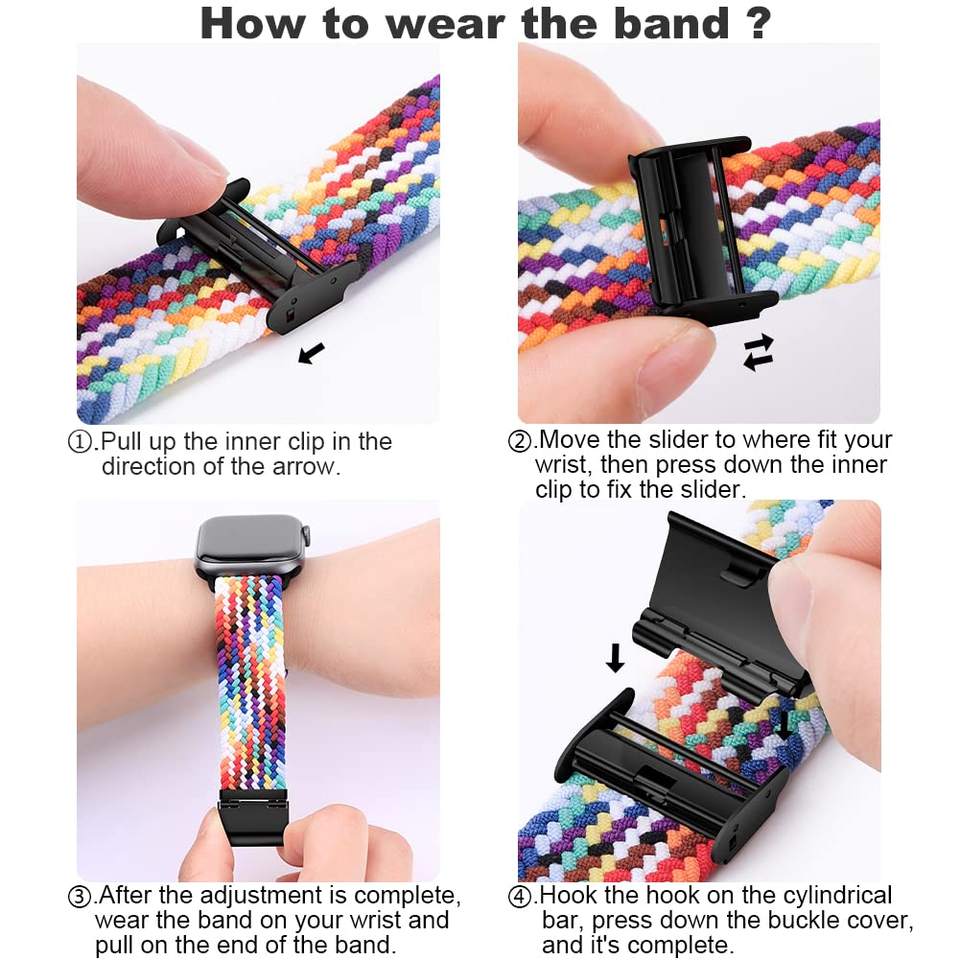 How to wear the band ?

①.Pull up the inner clip in the direction of the arrow.

②.Move the slider to where fit your wrist, then press down the inner clip to fix the slider.

③.After the adjustment is complete, wear the band on your wrist and pull on the end of the band.

④.Hook the hook on the cylindrical bar, press down the buckle cover, and it's complete.