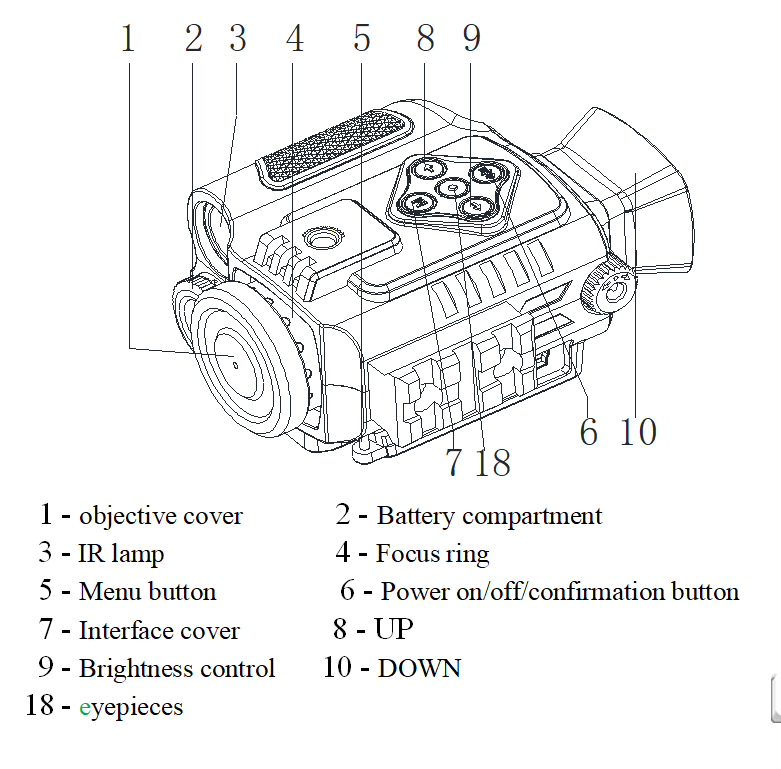 1 2 3 4 5 8 9

6 10

7 18

1 - objective cover
2 - Battery compartment
3 - IR lamp
4 - Focus ring
5 - Menu button
6 - Power on/off/confirmation button
7 - Interface cover
8 - UP
9 - Brightness control
10 - DOWN
18 - eyepieces