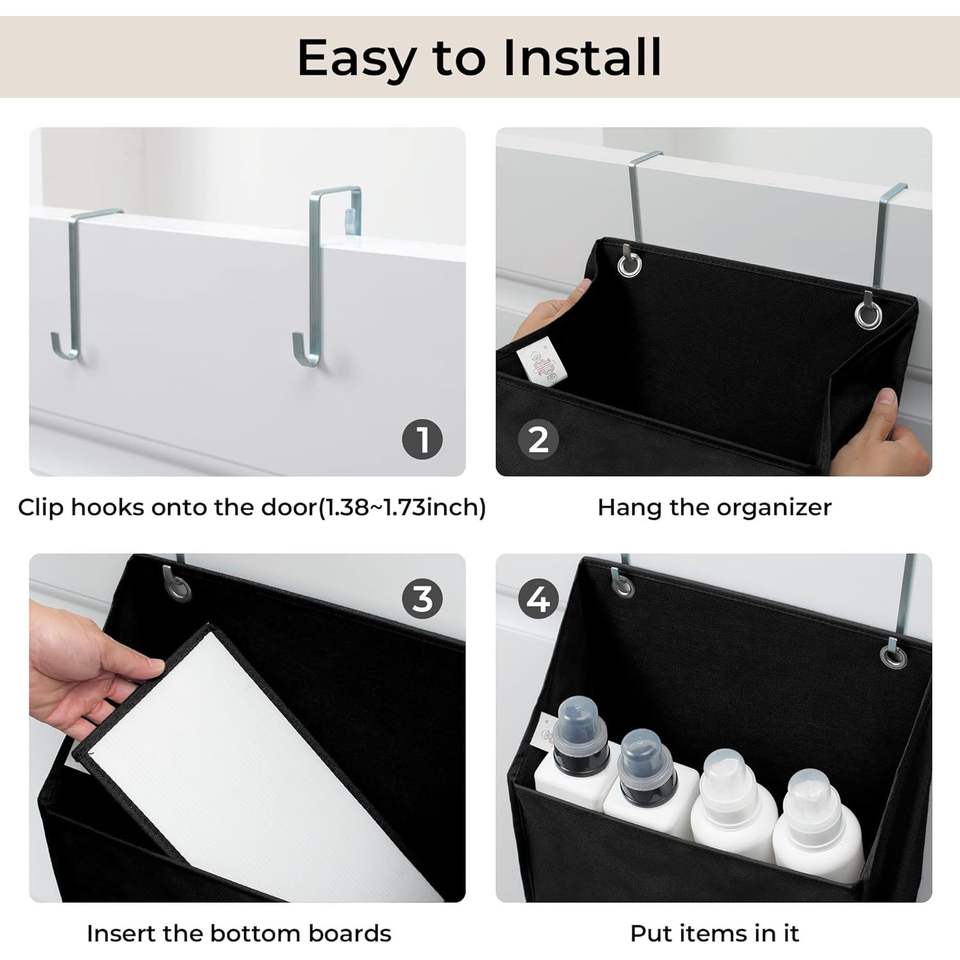 Easy to Install

1

Clip hooks onto the door(1.38~1.73inch)

2

Hang the organizer

3

Insert the bottom boards

4

Put items in it