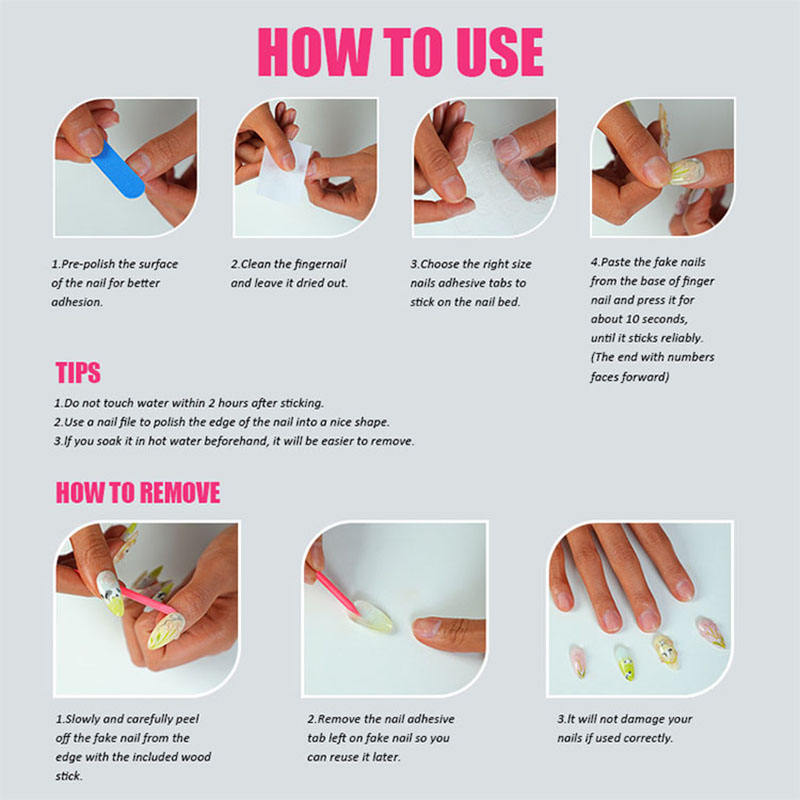 HOW TO USE

1.Pre-polish the surface of the nail for better adhesion.

2.Clean the fingernail and leave it dried out.

3.Choose the right size nails adhesive tabs to stick on the nail bed.

4.Paste the fake nails from the base of finger nail and press it for about 10 seconds, until it sticks reliably. (The end with numbers faces forward)

TIPS

1.Do not touch water within 2 hours after sticking.
2.Use a nail file to polish the edge of the nail into a nice shape.
3.If you soak it in hot water beforehand, it will be easier to remove.

HOW TO REMOVE

1.Slowly and carefully peel off the fake nail from the edge with the included wood stick.

2.Remove the nail adhesive tab left on fake nail so you can reuse it later.

3.It will not damage your nails if used correctly.