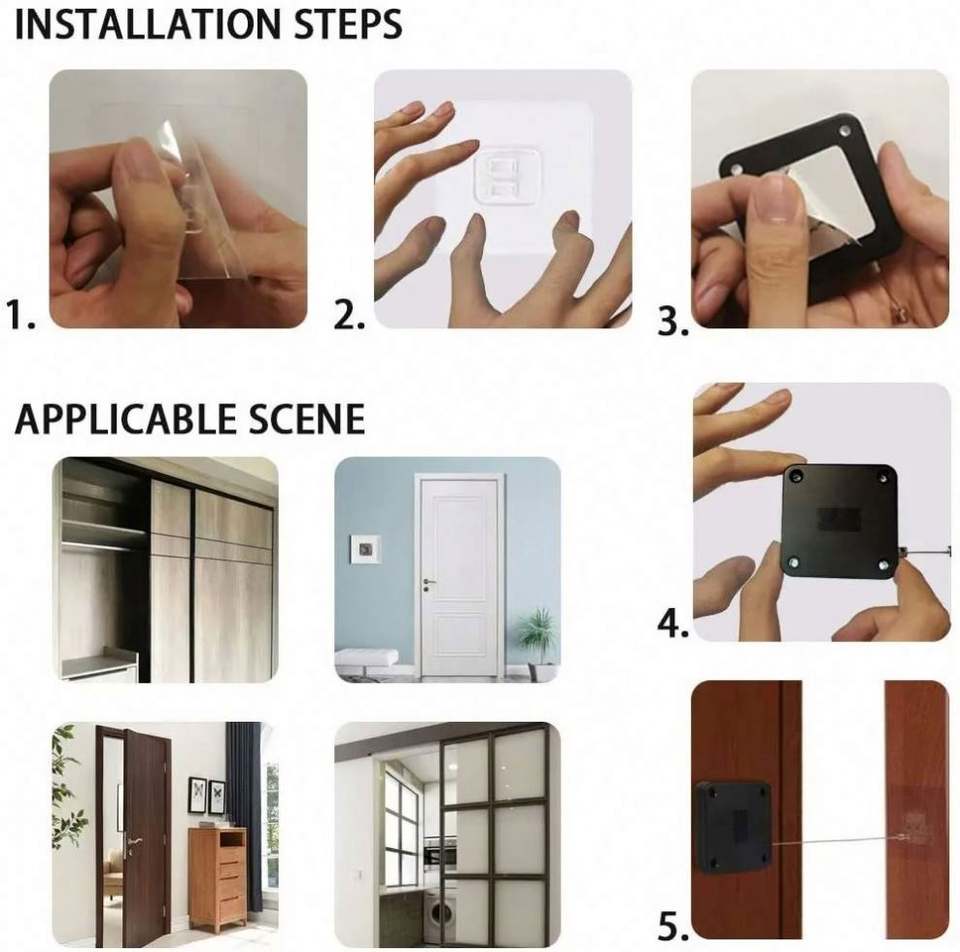 INSTALLATION STEPS

1.

2.

3.

APPLICABLE SCENE

4.

5.