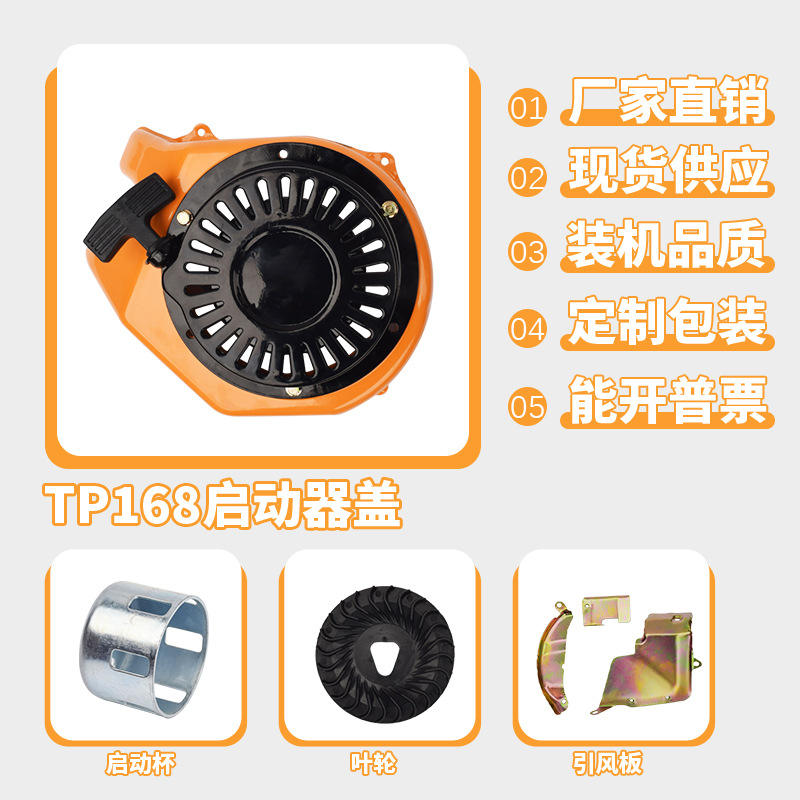 01 厂家直销

02 现货供应

03 装机品质

04 定制包装

05 能开普票

TP168启动器盖

启动杯

叶轮

引风板