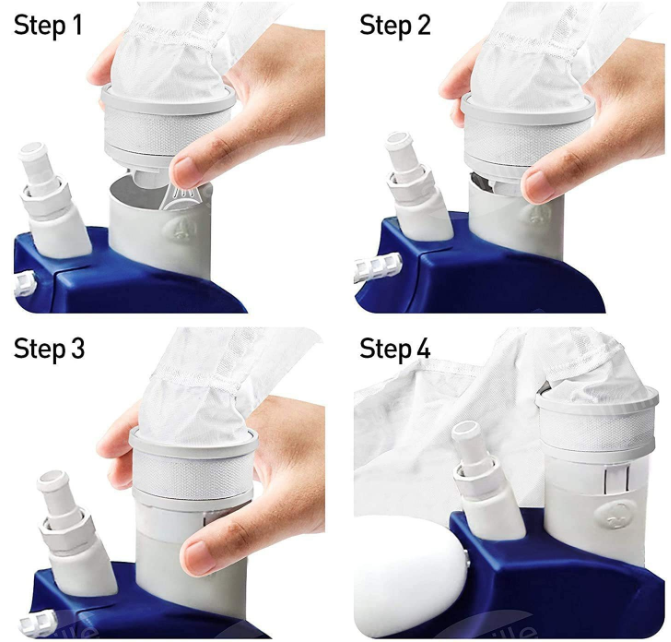 Step 1

Step 2

Step 3

Step 4