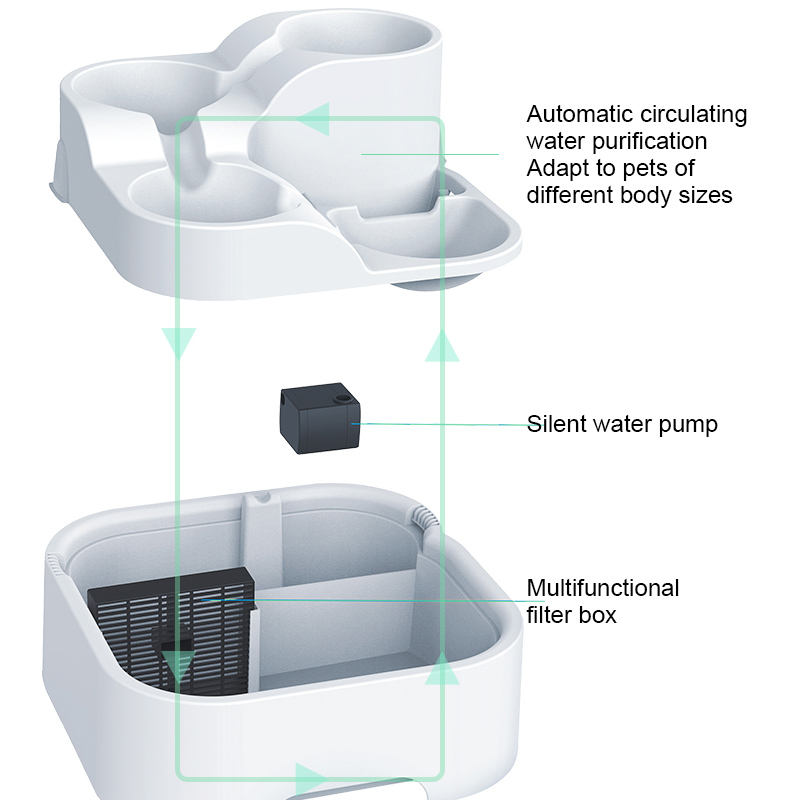 Automatic circulating water purification
Adapt to pets of different body sizes

Silent water pump

Multifunctional filter box