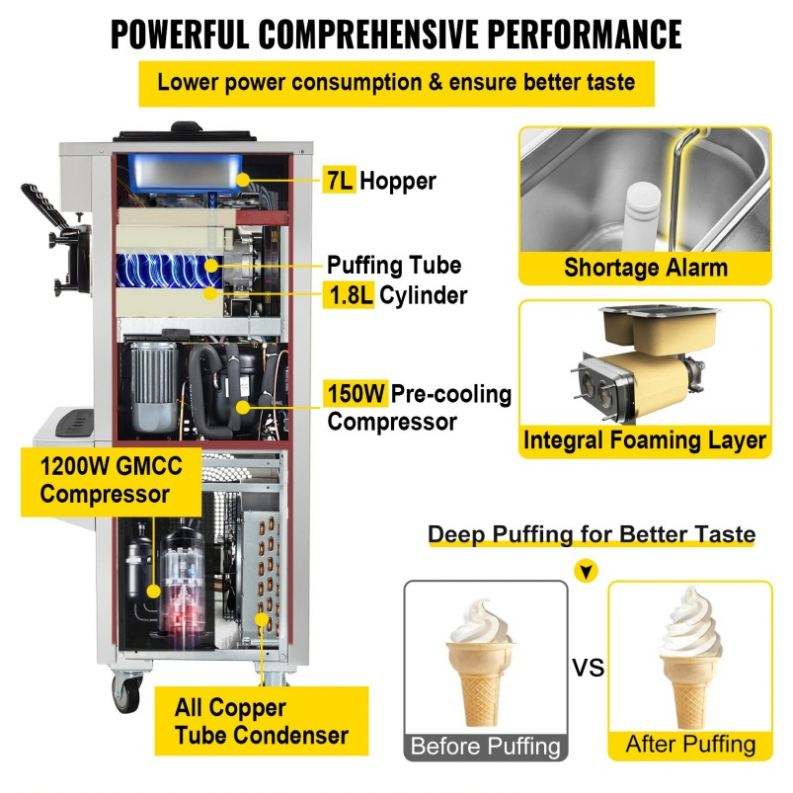 POWERFUL COMPREHENSIVE PERFORMANCE

Lower power consumption & ensure better taste

7L Hopper

Puffing Tube

1.8L Cylinder

150W Pre-cooling Compressor

1200W GMCC Compressor

All Copper Tube Condenser

Shortage Alarm

Integral Foaming Layer

Deep Puffing for Better Taste

Before Puffing

VS

After Puffing