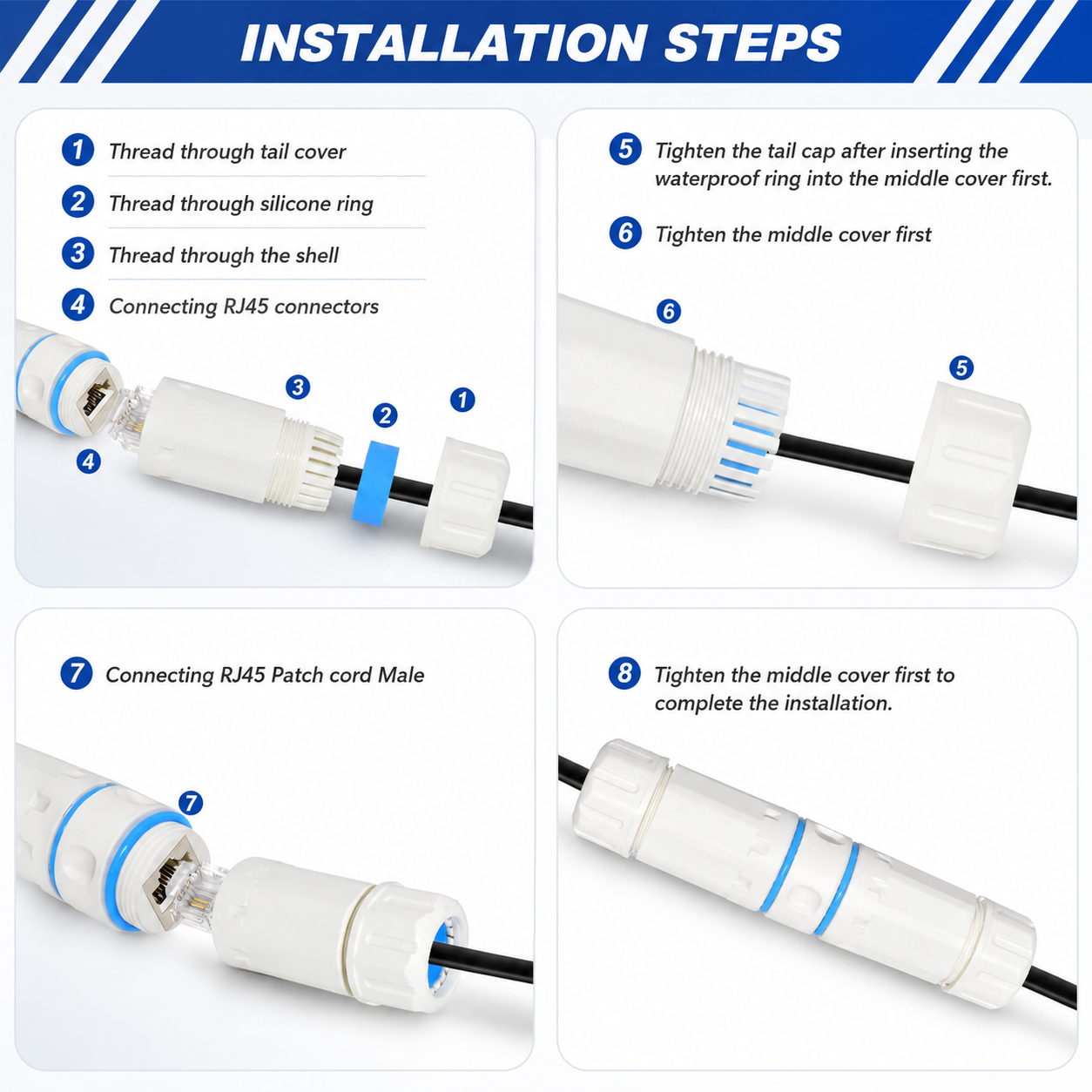 INSTALLATION STEPS

1 Thread through tail cover

2 Thread through silicone ring

3 Thread through the shell

4 Connecting RJ45 connectors

3

2

1

4

5 Tighten the tail cap after inserting the waterproof ring into the middle cover first.

6 Tighten the middle cover first

6

5

7 Connecting RJ45 Patch cord Male

7

8 Tighten the middle cover first to complete the installation.